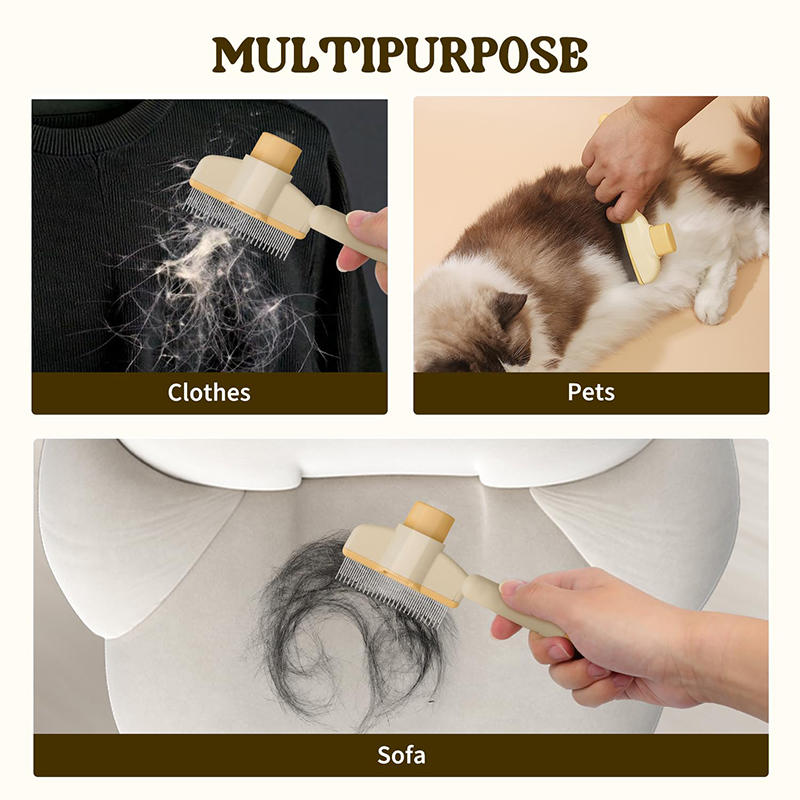 MULTIPURPOSE

Clothes

Pets

Sofa