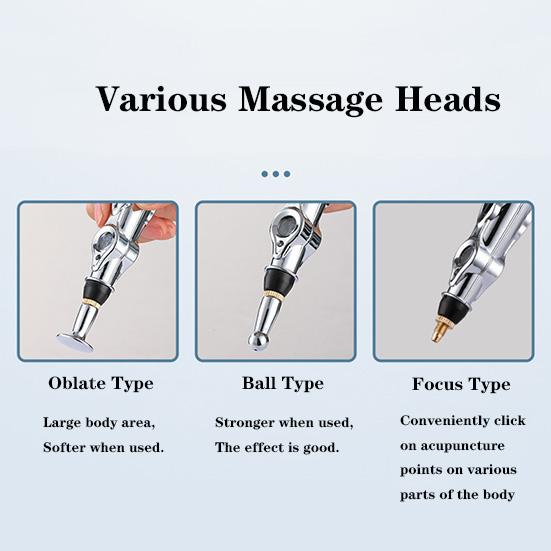 Various Massage Heads

Oblate Type

Large body area, Softer when used.

Ball Type

Stronger when used, The effect is good.

Focus Type

Conveniently click on acupuncture points on various parts of the body