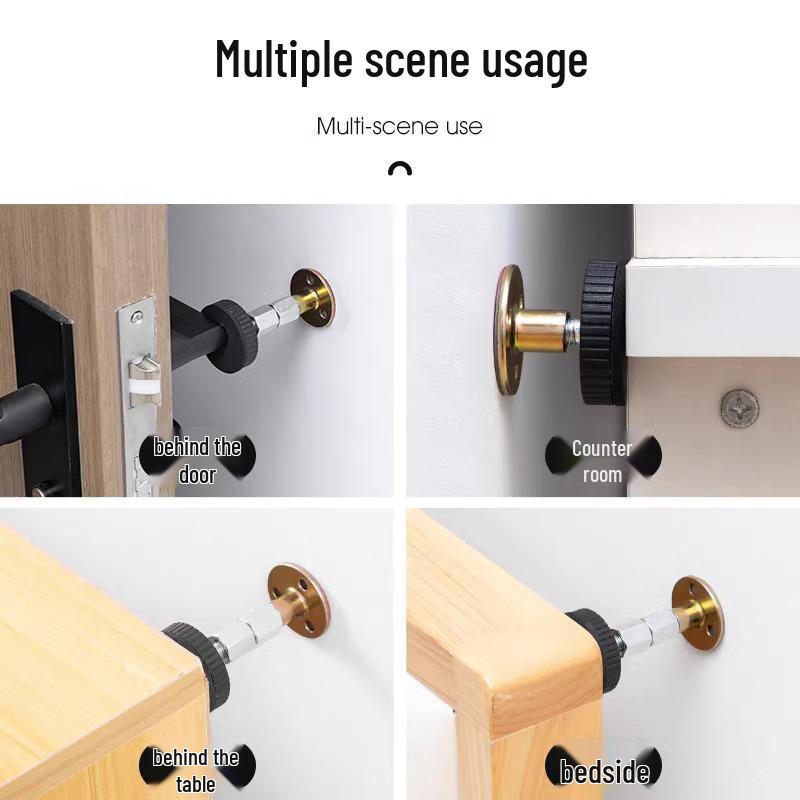 Multiple scene usage

Multi-scene use

behind the door

Counter room

behind the table

bedside