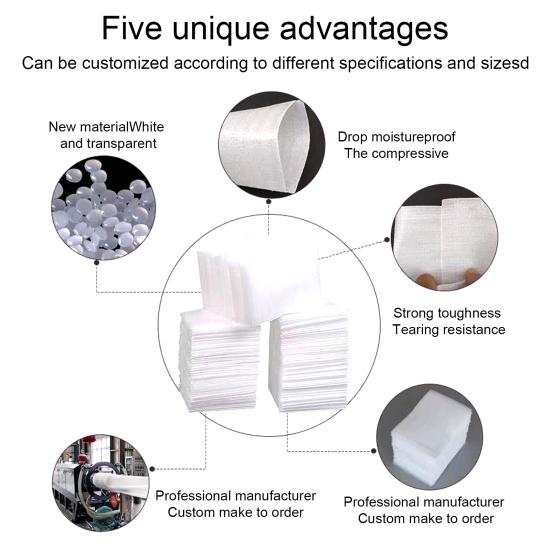 Five unique advantages

Can be customized according to different specifications and sizesd

New materialWhite and transparent

Drop moistureproof
The compressive

Strong toughness
Tearing resistance

Professional manufacturer
Custom make to order

Professional manufacturer
Custom make to order