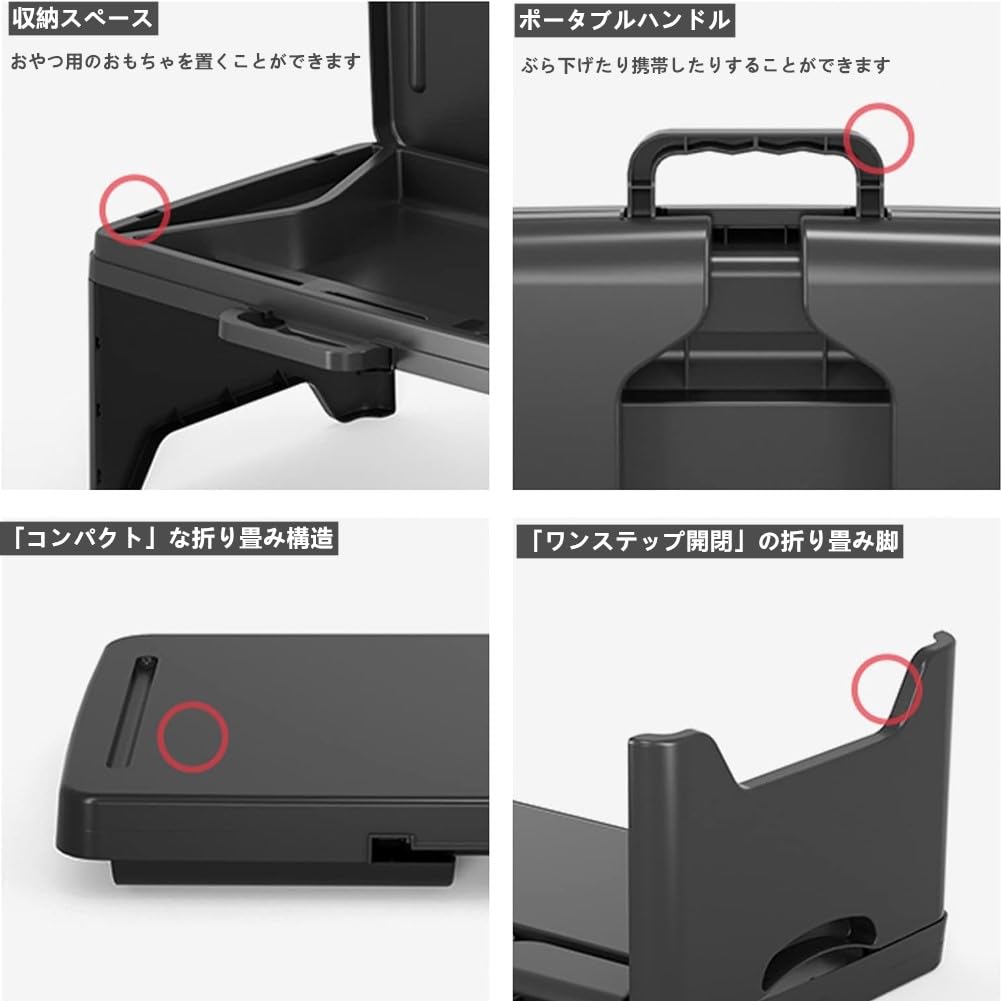 収納スペース

おやつ用のおもちゃを置くことができます

ポータブルハンドル

ぶら下げたり携帯したりすることができます

「コンパクト」な折り畳み構造

「ワンステップ開閉」の折り畳み脚