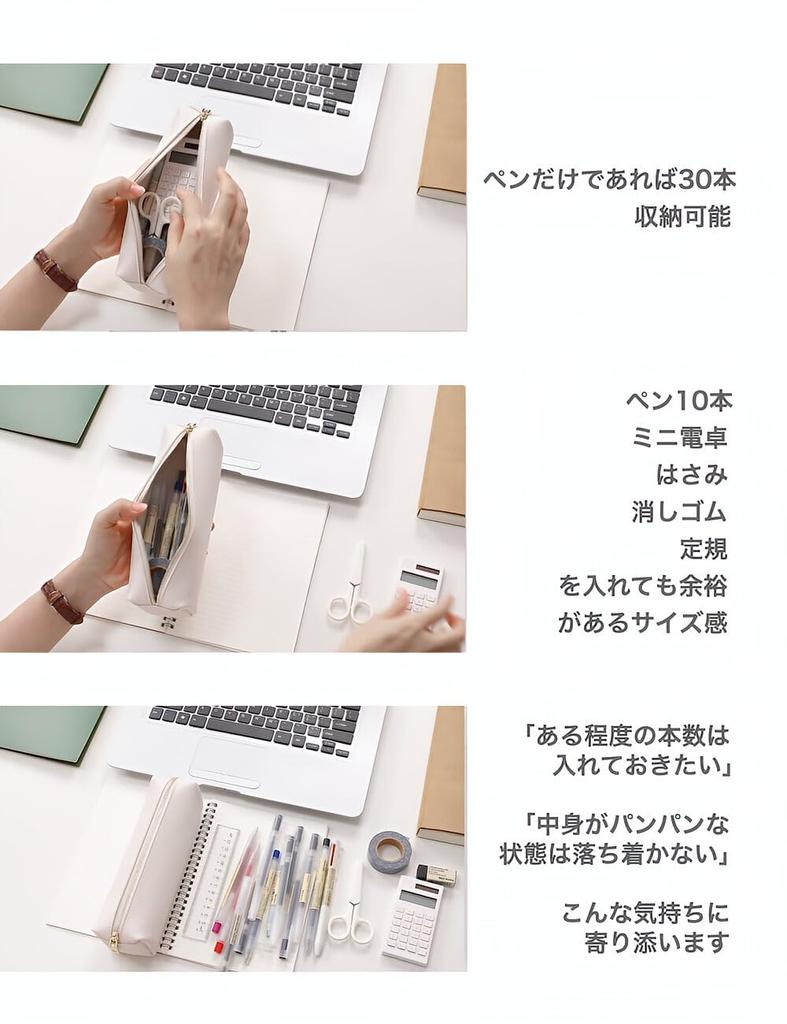 ペンだけであれば30本
収納可能

ペン10本
ミニ電卓
はさみ
消しゴム
定規
を入れても余裕
があるサイズ感

「ある程度の本数は
入れておきたい」

「中身がパンパンな
状態は落ち着かない」

こんな気持ちに
寄り添います