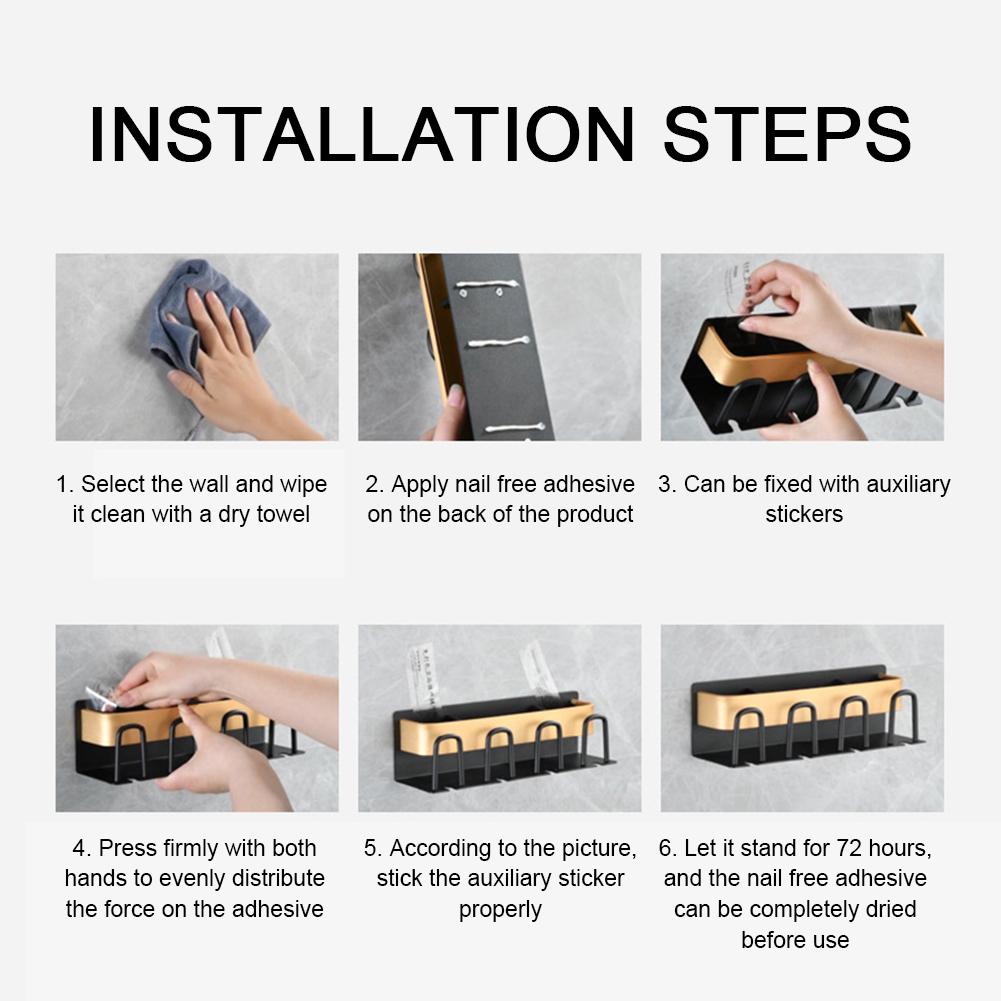 INSTALLATION STEPS

1. Select the wall and wipe it clean with a dry towel

2. Apply nail free adhesive on the back of the product

3. Can be fixed with auxiliary stickers

4. Press firmly with both hands to evenly distribute the force on the adhesive

5. According to the picture, stick the auxiliary sticker properly

6. Let it stand for 72 hours, and the nail free adhesive can be completely dried before use