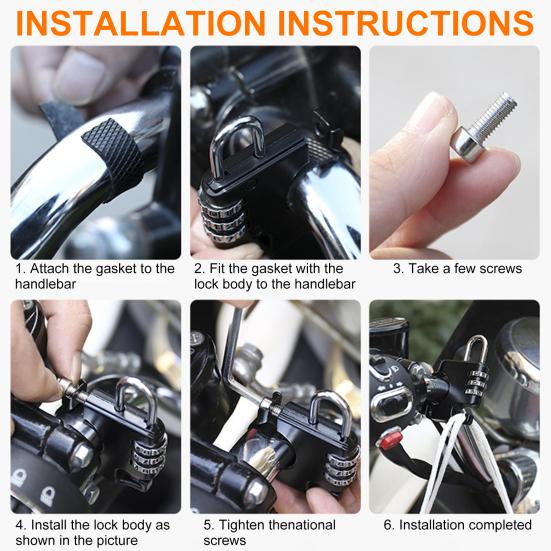 INSTALLATION INSTRUCTIONS

1. Attach the gasket to the handlebar

2. Fit the gasket with the lock body to the handlebar

3. Take a few screws

4. Install the lock body as shown in the picture

5. Tighten thenational screws

6. Installation completed