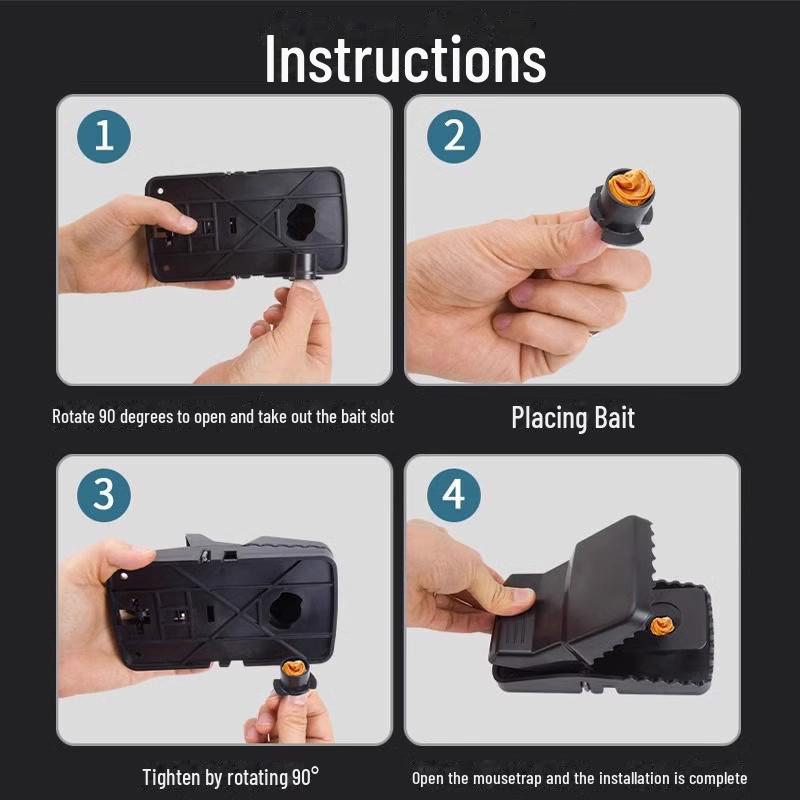 Instructions

1

Rotate 90 degrees to open and take out the bait slot

2

Placing Bait

3

Tighten by rotating 90°

4

Open the mousetrap and the installation is complete