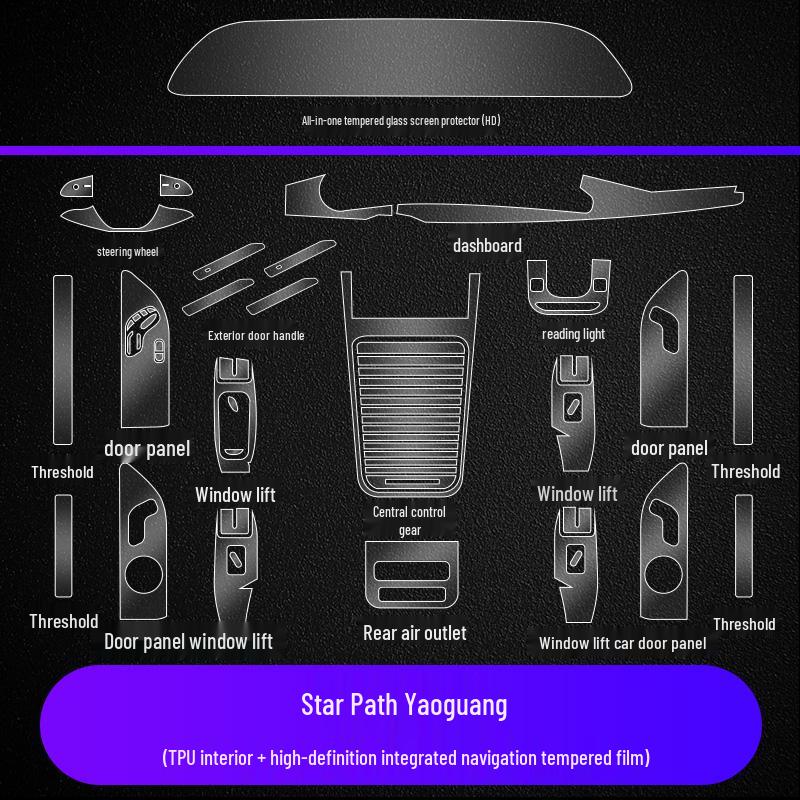 All-in-one tempered glass screen protector (HD)

steering wheel

dashboard

Exterior door handle

reading light

door panel

door panel

Threshold

Threshold

Window lift

Window lift

Central control gear

Threshold

Threshold

Door panel window lift

Rear air outlet

Window lift car door panel

Star Path Yaoguang

(TPU interior + high-definition integrated navigation tempered film)