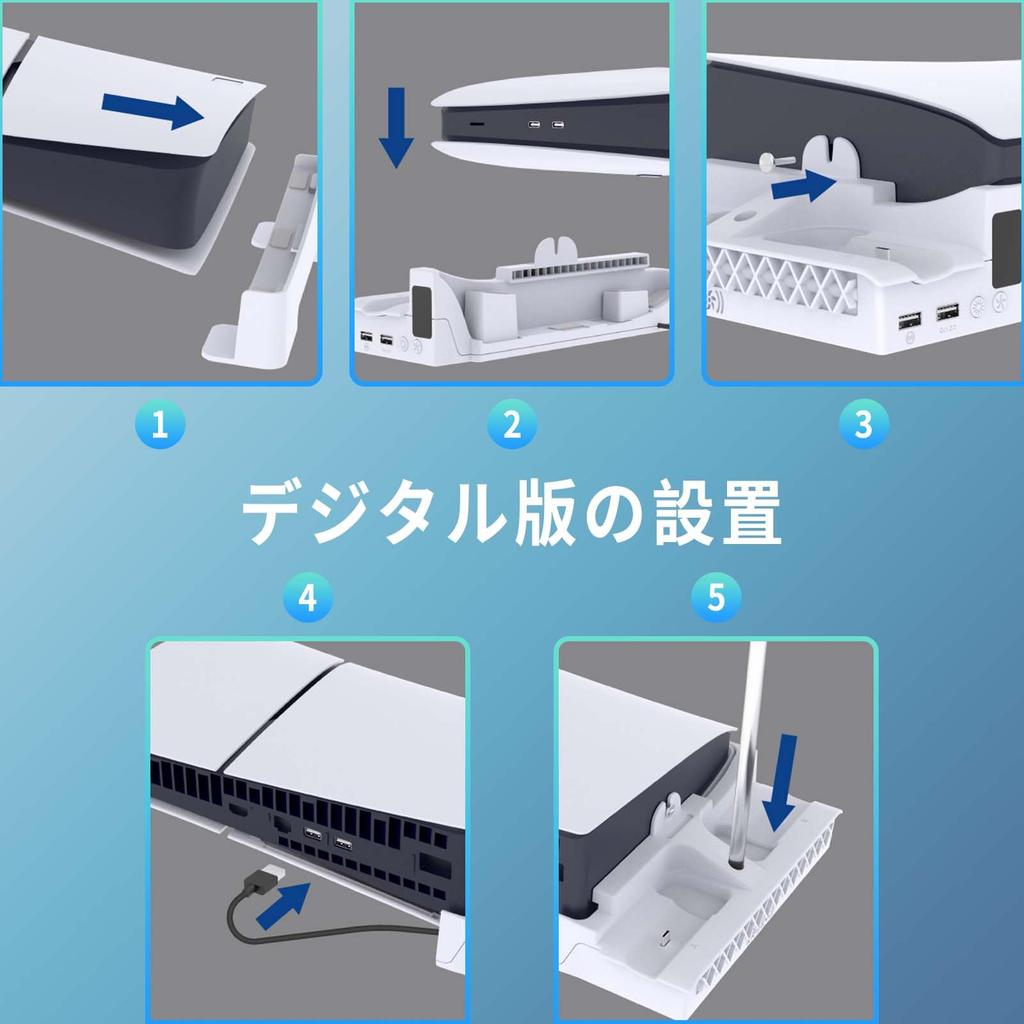 1

2

3

デジタル版の設置

4

5