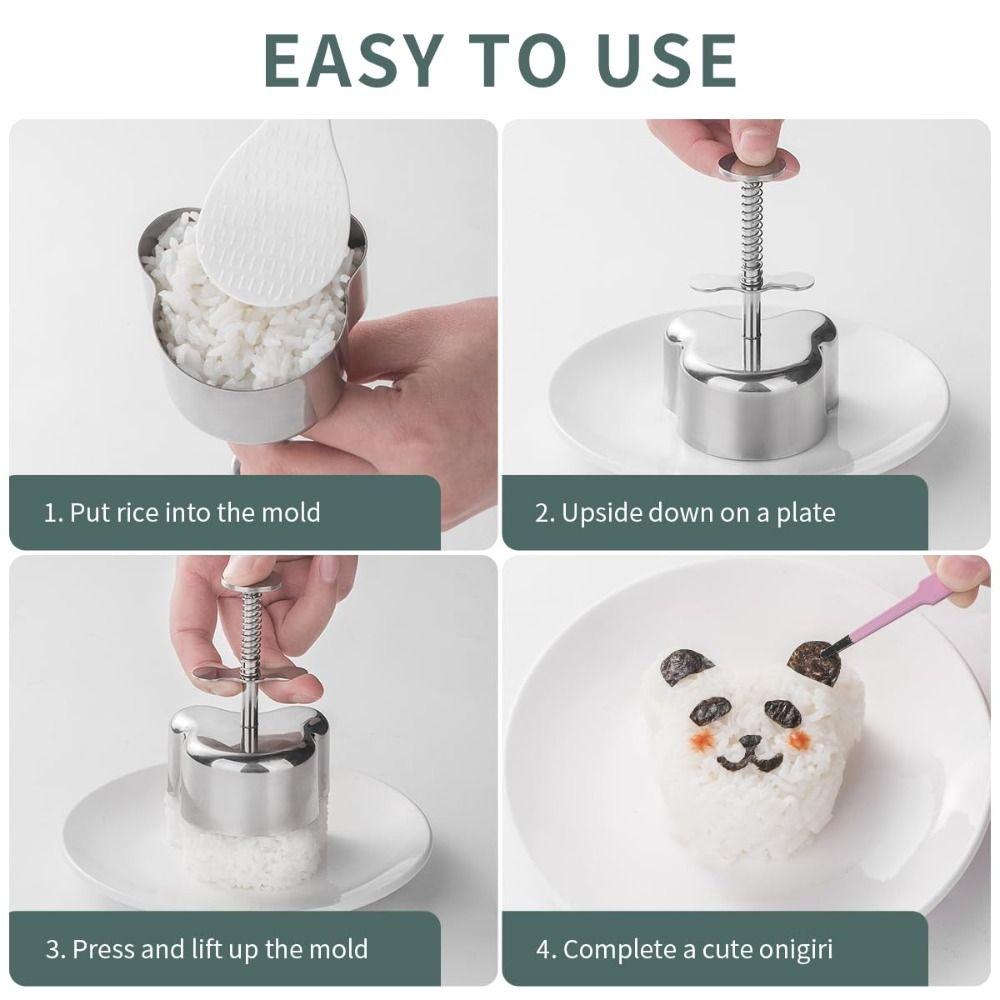 EASY TO USE

1. Put rice into the mold

2. Upside down on a plate

3. Press and lift up the mold

4. Complete a cute onigiri