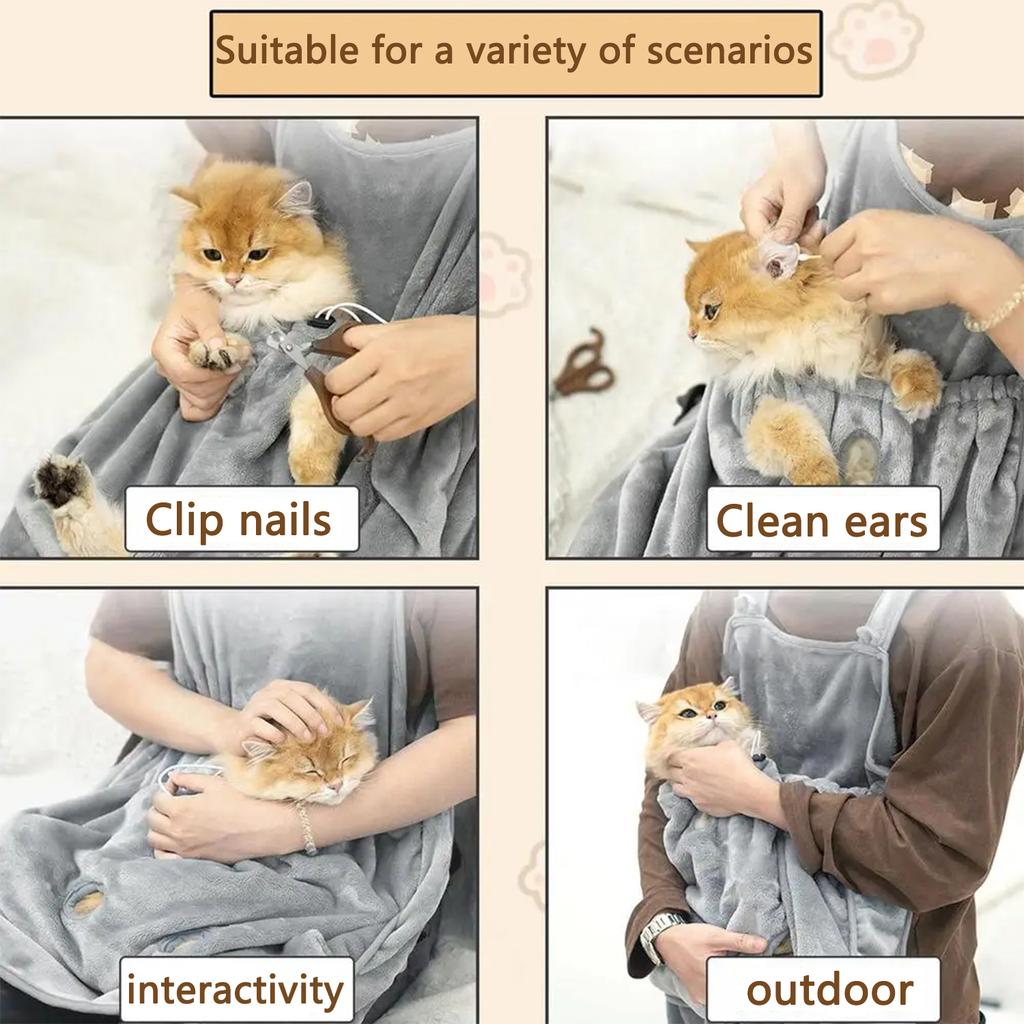 Suitable for a variety of scenarios

Clip nails

Clean ears

interactivity

outdoor