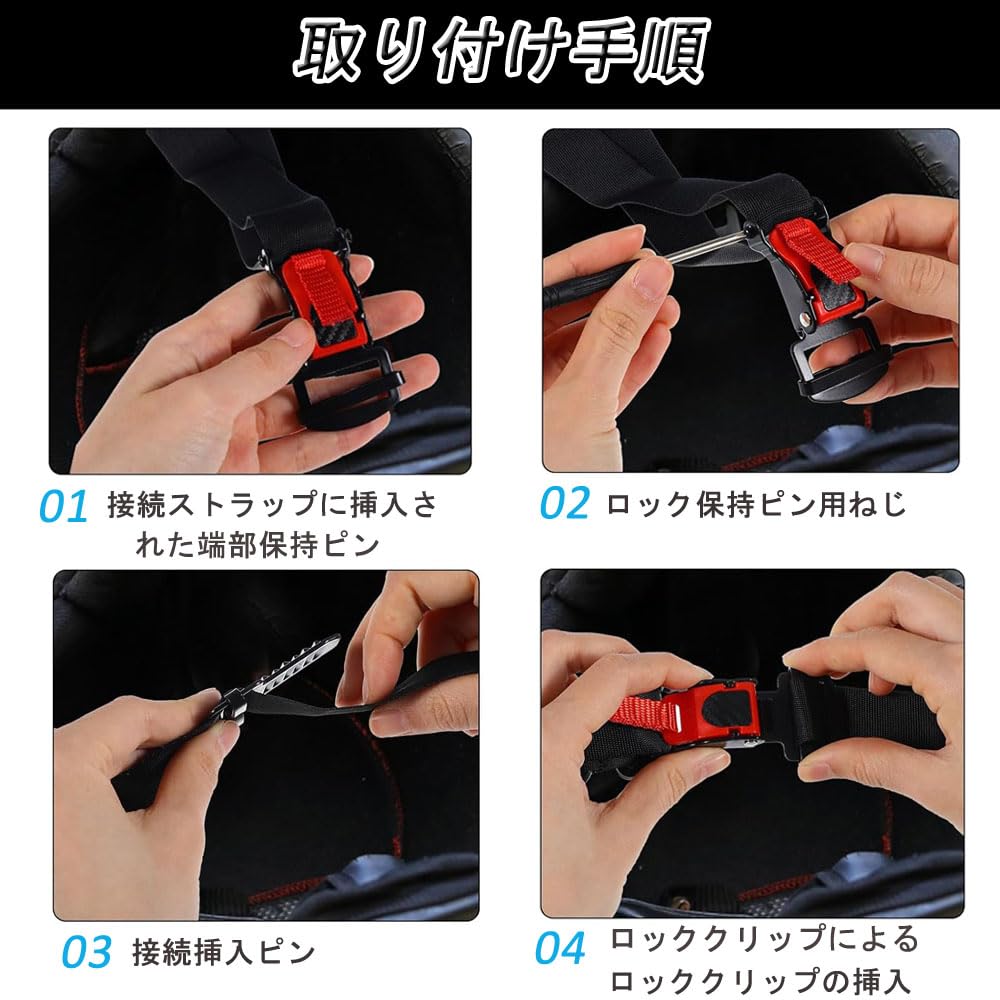 取り付け手順

01 接続ストラップに挿入された端部保持ピン

02 ロック保持ピン用ねじ

03 接続挿入ピン

04 ロッククリップによるロッククリップの挿入