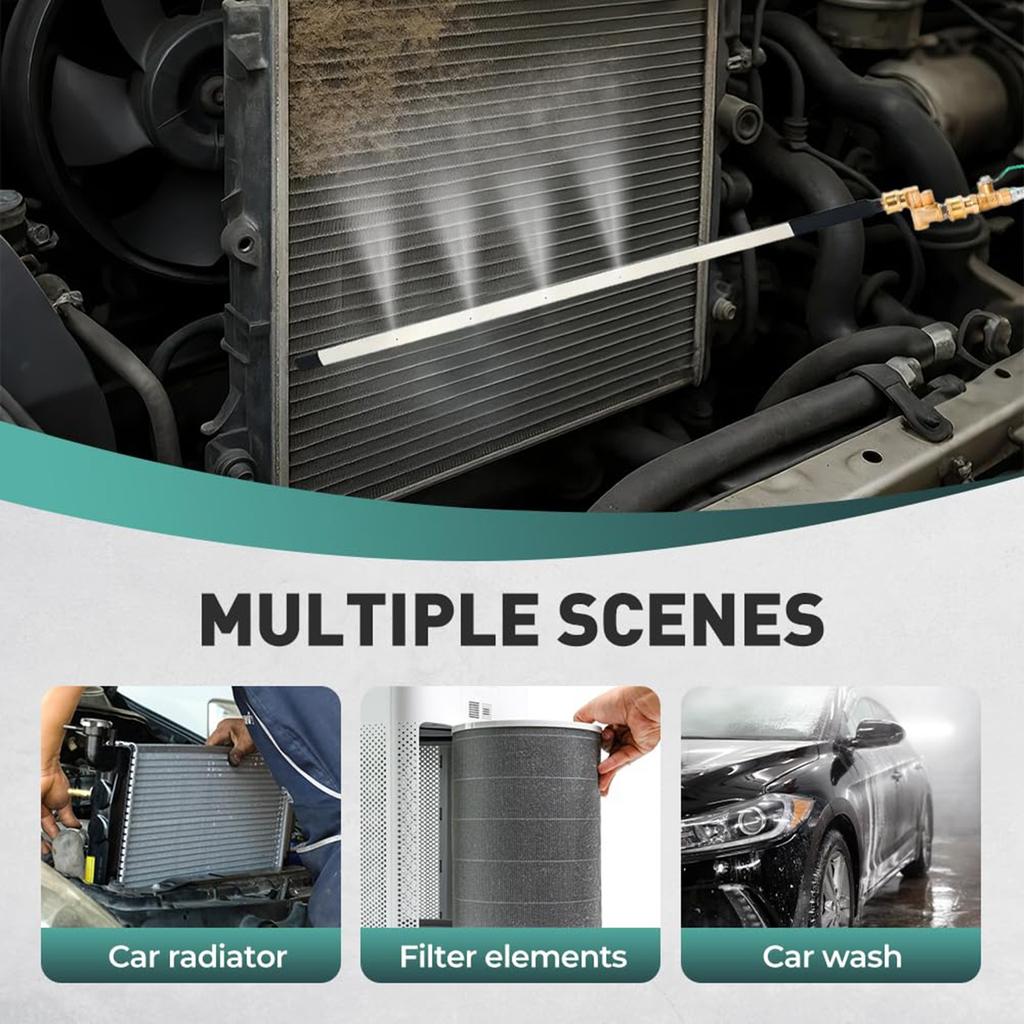 MULTIPLE SCENES

Car radiator

Filter elements

Car wash