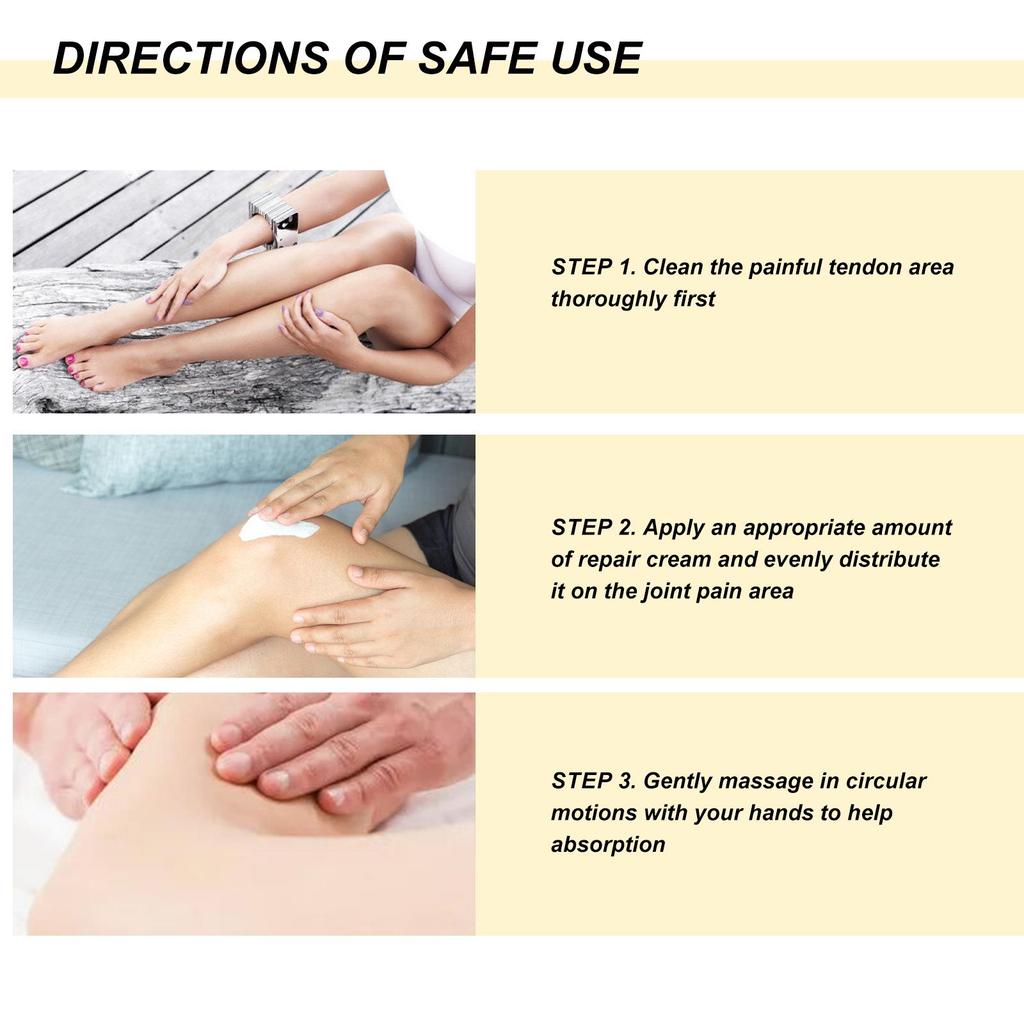 DIRECTIONS OF SAFE USE

STEP 1. Clean the painful tendon area thoroughly first

STEP 2. Apply an appropriate amount of repair cream and evenly distribute it on the joint pain area

STEP 3. Gently massage in circular motions with your hands to help absorption