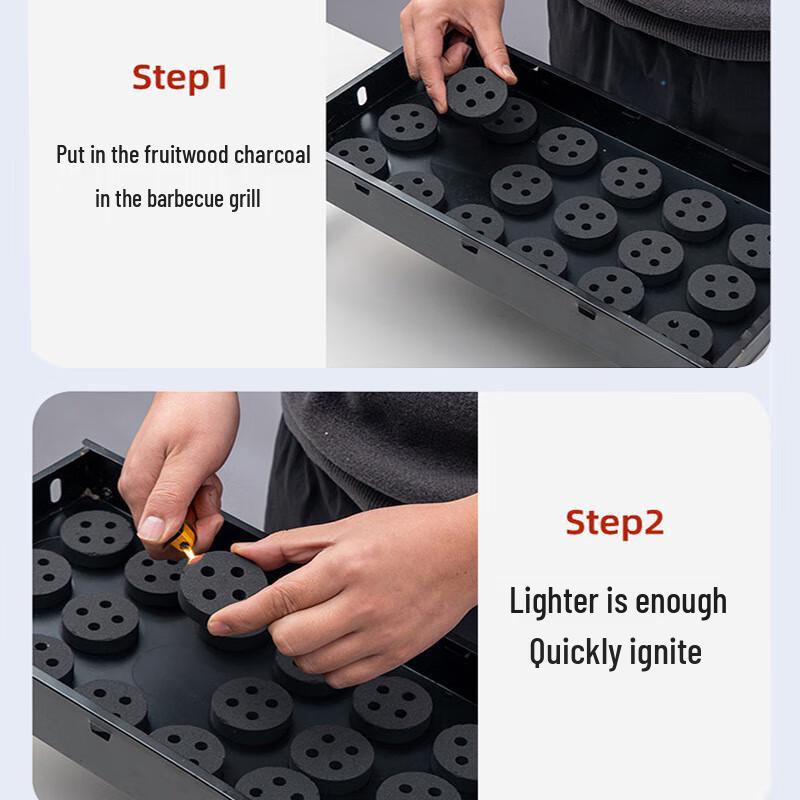 Step1

Put in the fruitwood charcoal in the barbecue grill

Step2

Lighter is enough
Quickly ignite