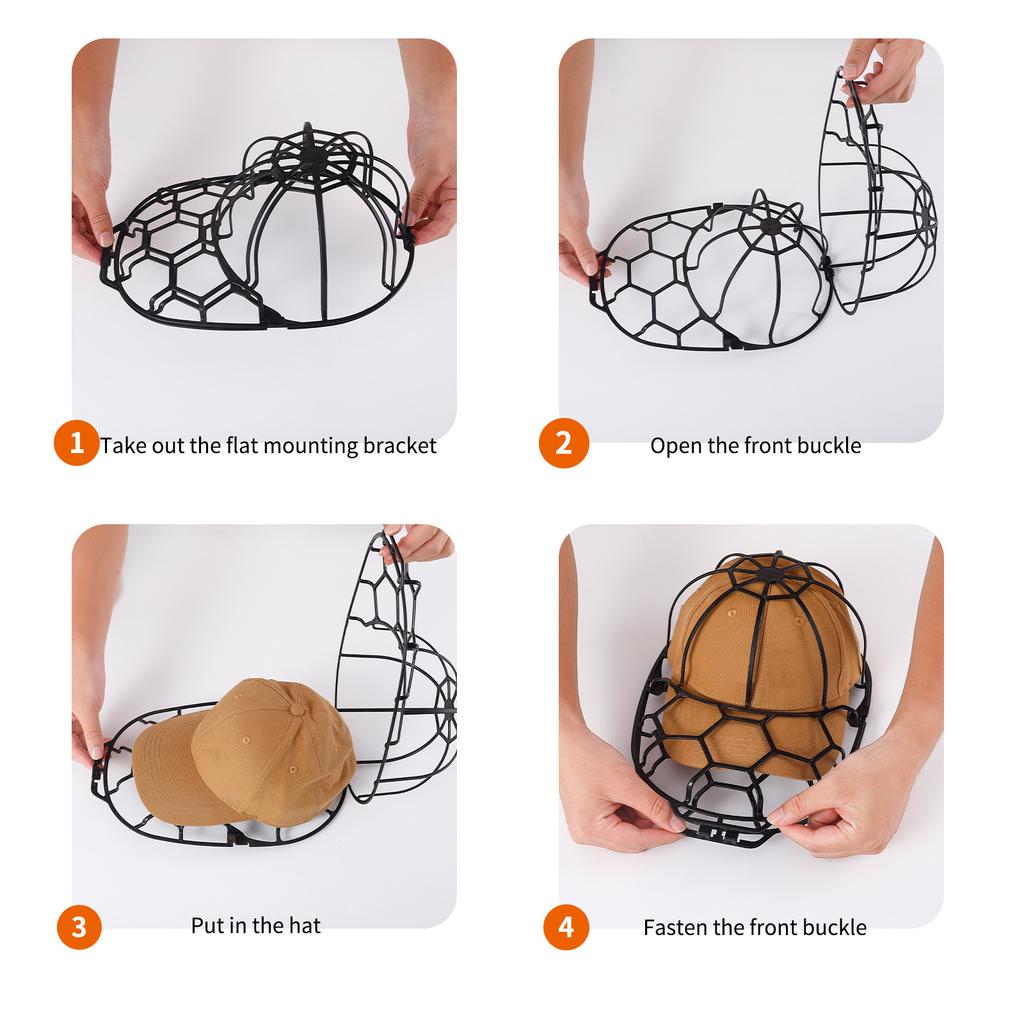 1 Take out the flat mounting bracket

2 Open the front buckle

3 Put in the hat

4 Fasten the front buckle