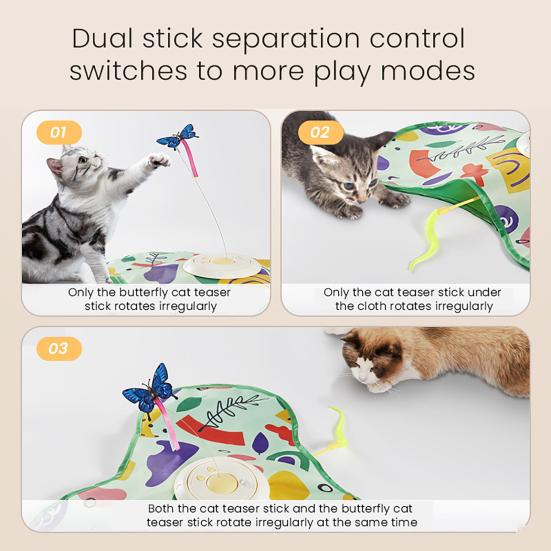 Dual stick separation control switches to more play modes

01

Only the butterfly cat teaser stick rotates irregularly

02

Only the cat teaser stick under the cloth rotates irregularly

03

Both the cat teaser stick and the butterfly cat teaser stick rotate irregularly at the same time