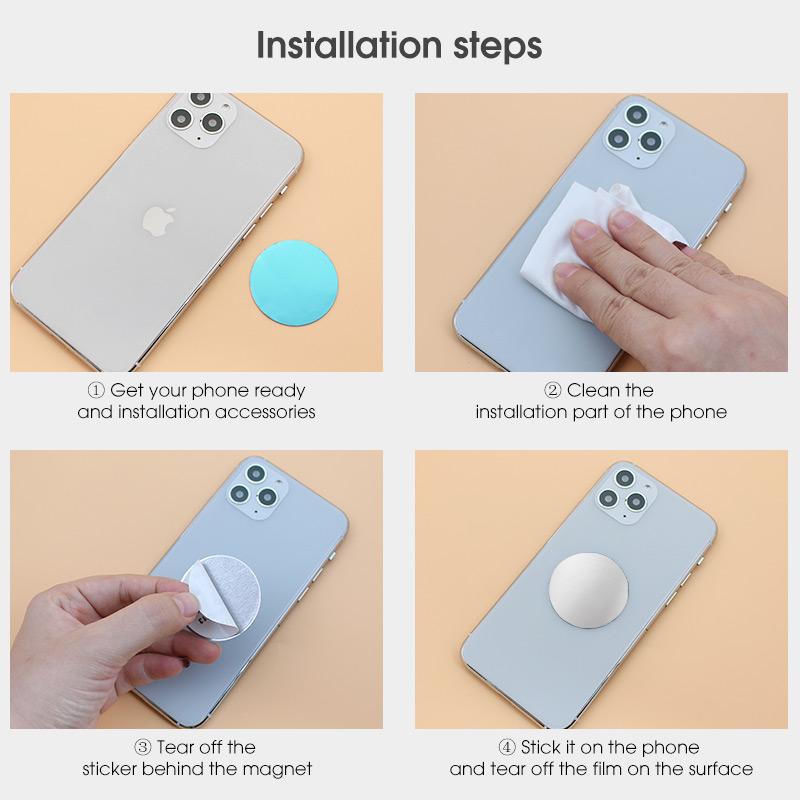 Installation steps

① Get your phone ready and installation accessories

② Clean the installation part of the phone

③ Tear off the sticker behind the magnet

④ Stick it on the phone and tear off the film on the surface