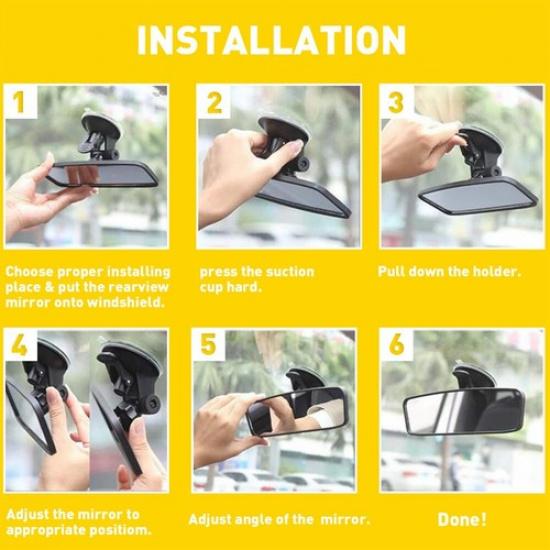 INSTALLATION

1

Choose proper installing place & put the rearview mirror onto windshield.

2

press the suction cup hard.

3

Pull down the holder.

4

Adjust the mirror to appropriate positiom.

5

Adjust angle of the mirror.

6

Done!