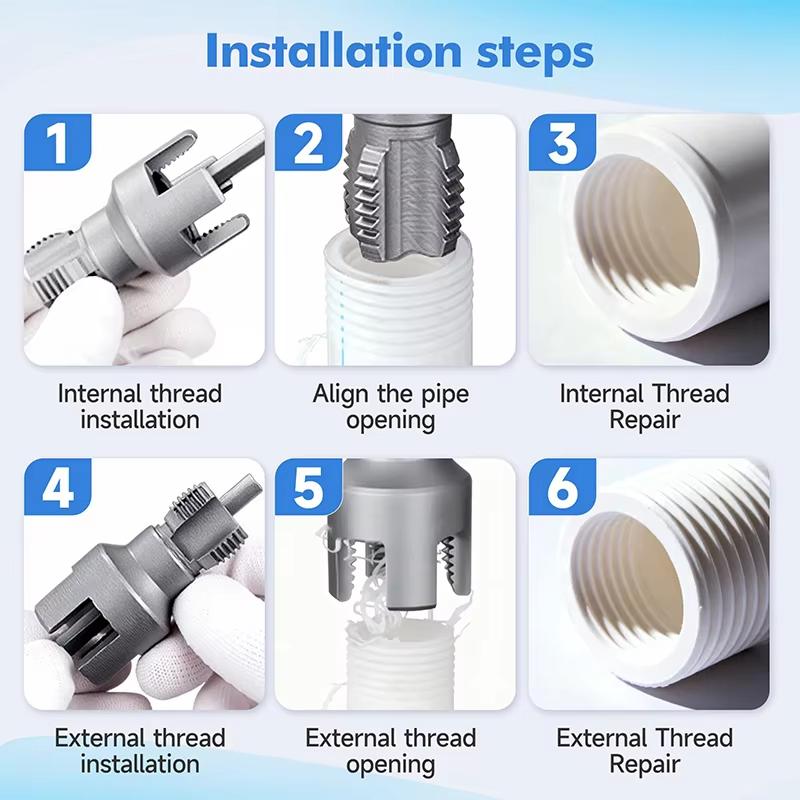 Installation steps

1

Internal thread installation

2

Align the pipe opening

3

Internal Thread Repair

4

External thread installation

5

External thread opening

6

External Thread Repair