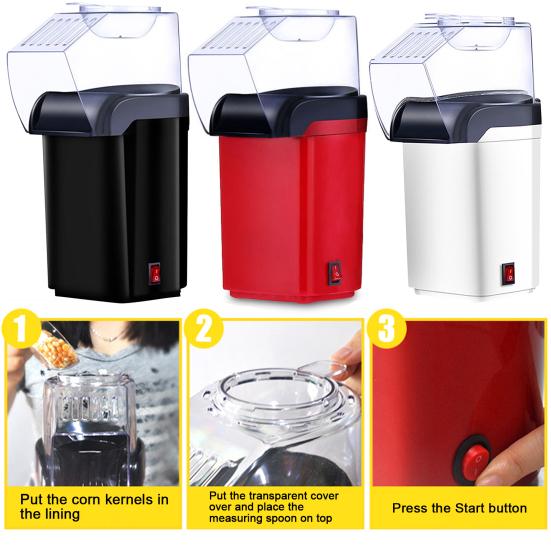 1
Put the corn kernels in the lining

2
Put the transparent cover over and place the measuring spoon on top

3
Press the Start button