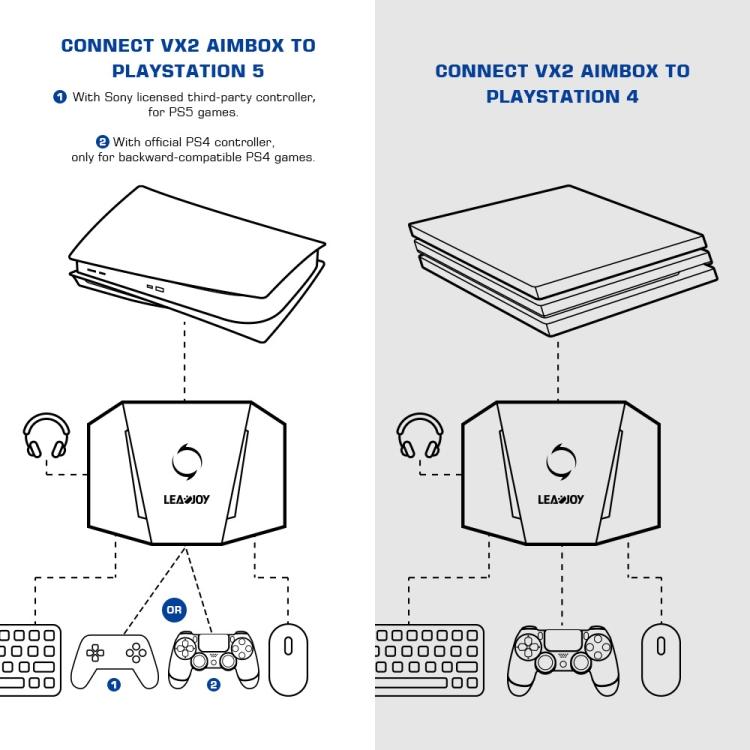 CONNECT VX2 AIMBOX TO PLAYSTATION 5

1 With Sony licensed third-party controller, for PS5 games.

2 With official PS4 controller, only for backward-compatible PS4 games.

LEADJOY

OR

1

2

CONNECT VX2 AIMBOX TO PLAYSTATION 4

LEADJOY