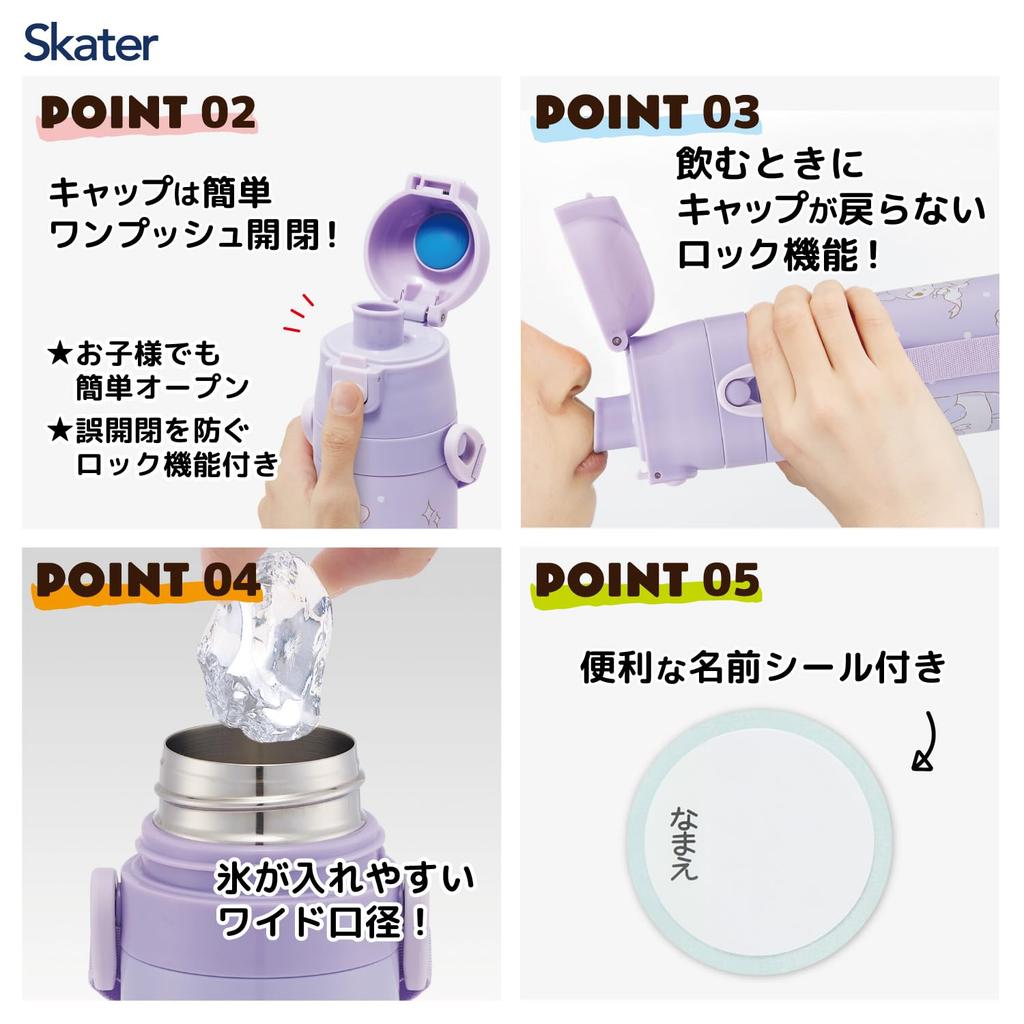 Skater

POINT 02

キャップは簡単
ワンプッシュ開閉!

★お子様でも
簡単オープン
★誤開閉を防ぐ
ロック機能付き

POINT 03

飲むときに
キャップが戻らない
ロック機能!

POINT 04

氷が入れやすい
ワイド口径!

POINT 05

便利な名前シール付き

なまえ