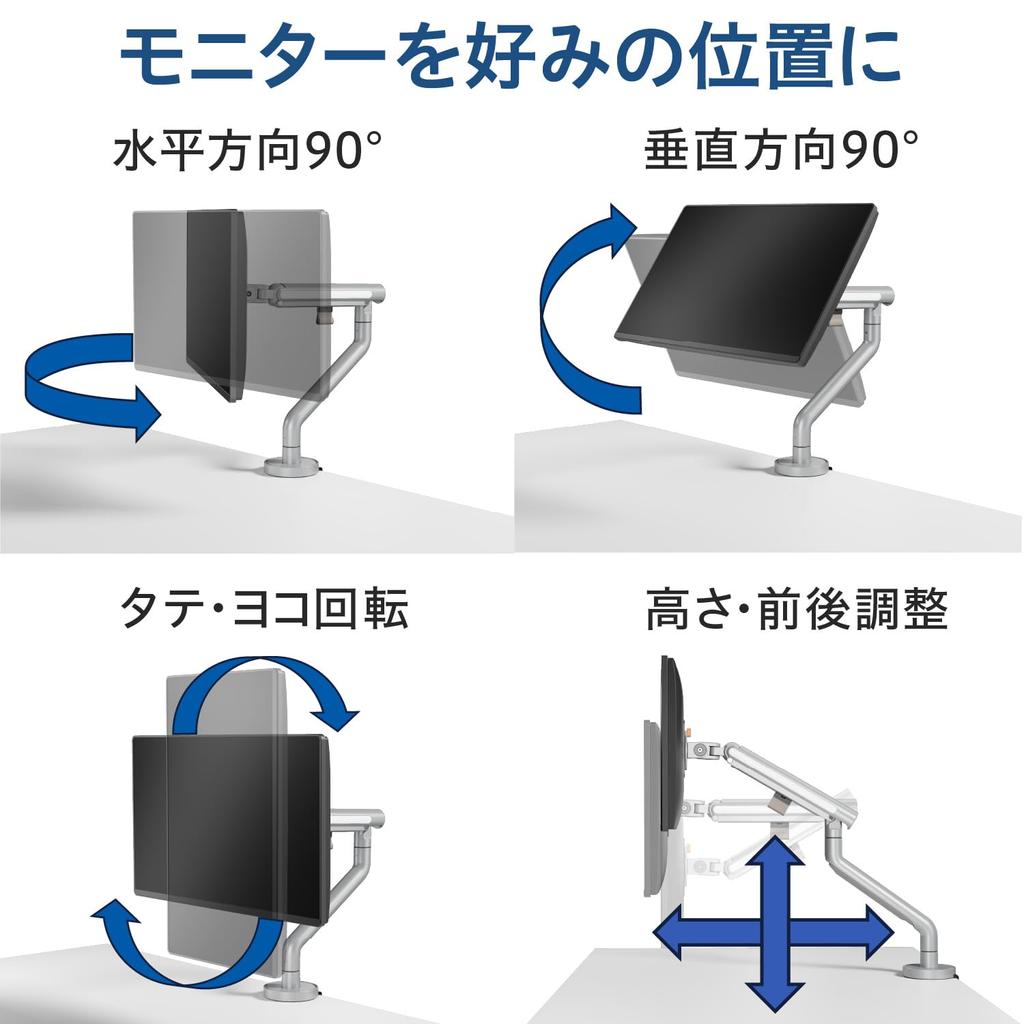 モニターを好みの位置に

水平方向90°

垂直方向90°

タテ・ヨコ回転

高さ・前後調整