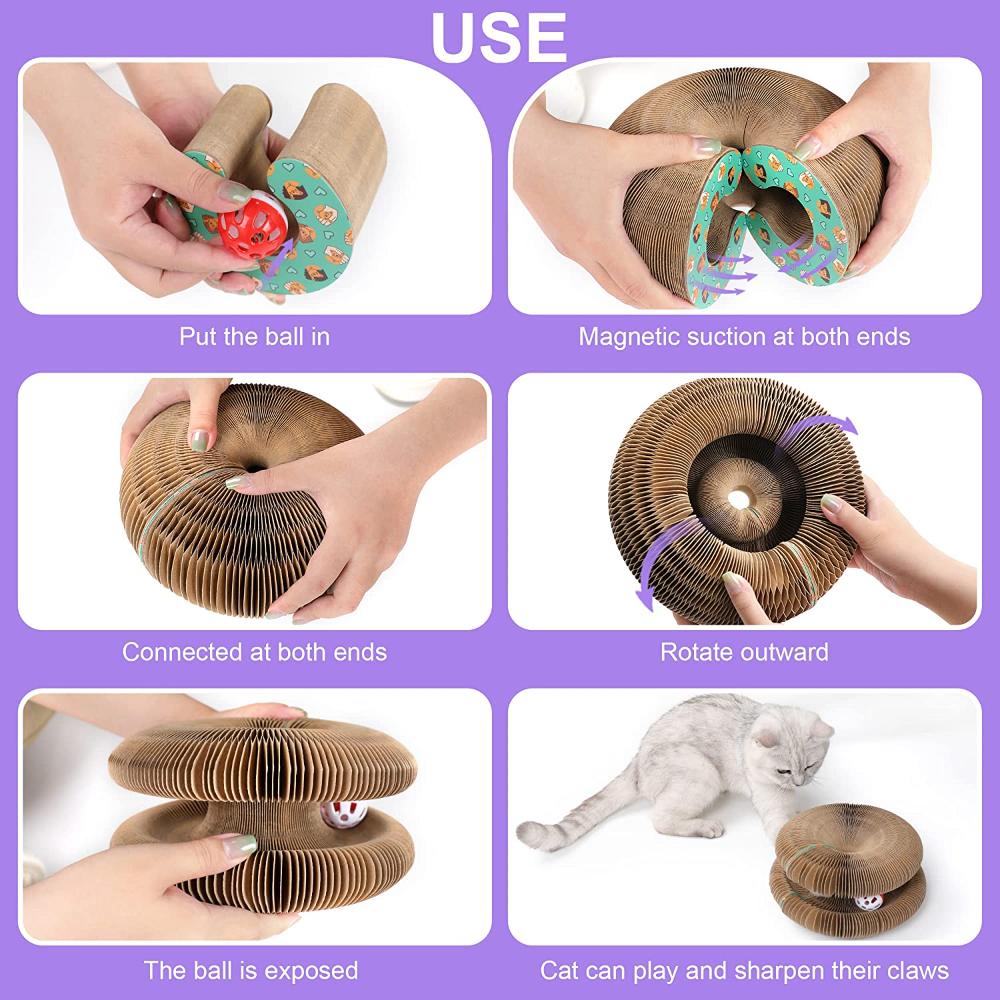 USE

Put the ball in

Magnetic suction at both ends

Connected at both ends

Rotate outward

The ball is exposed

Cat can play and sharpen their claws