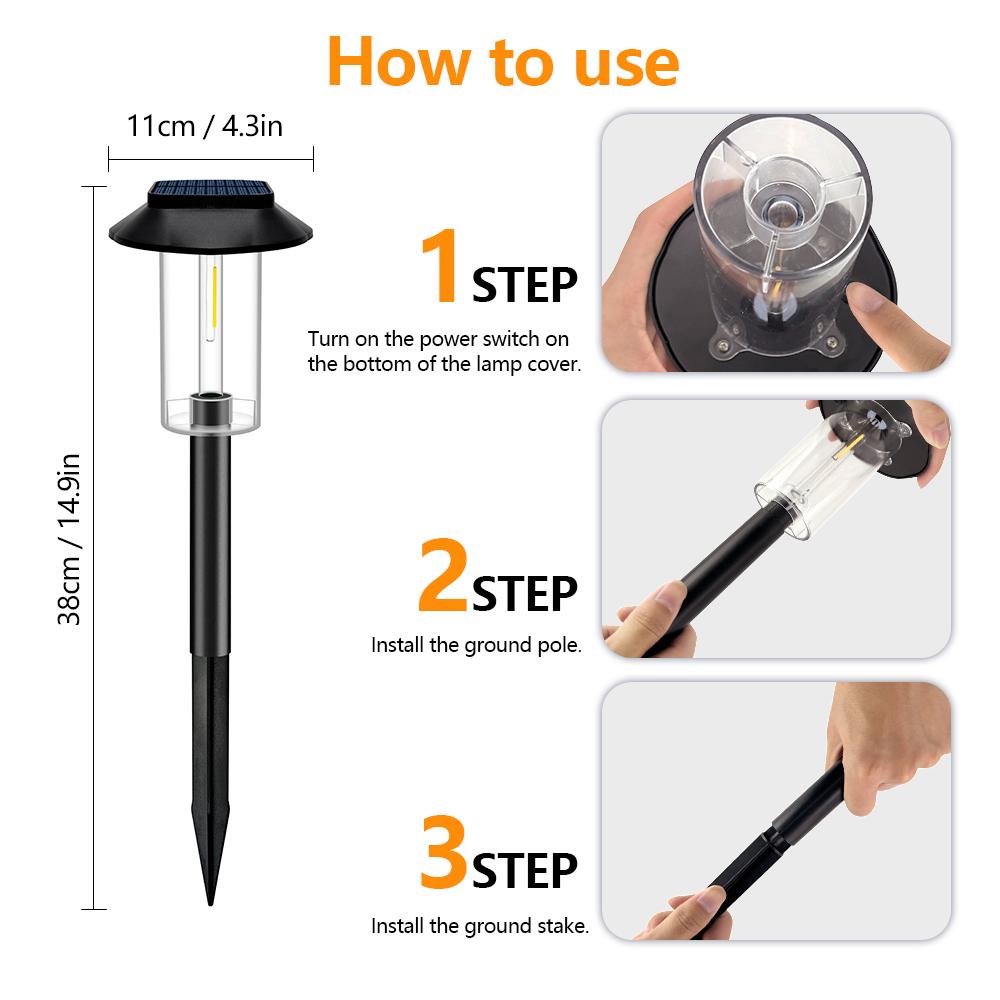 How to use

11cm / 4.3in

38cm / 14.9in

1 STEP

Turn on the power switch on the bottom of the lamp cover.

2 STEP

Install the ground pole.

3 STEP

Install the ground stake.