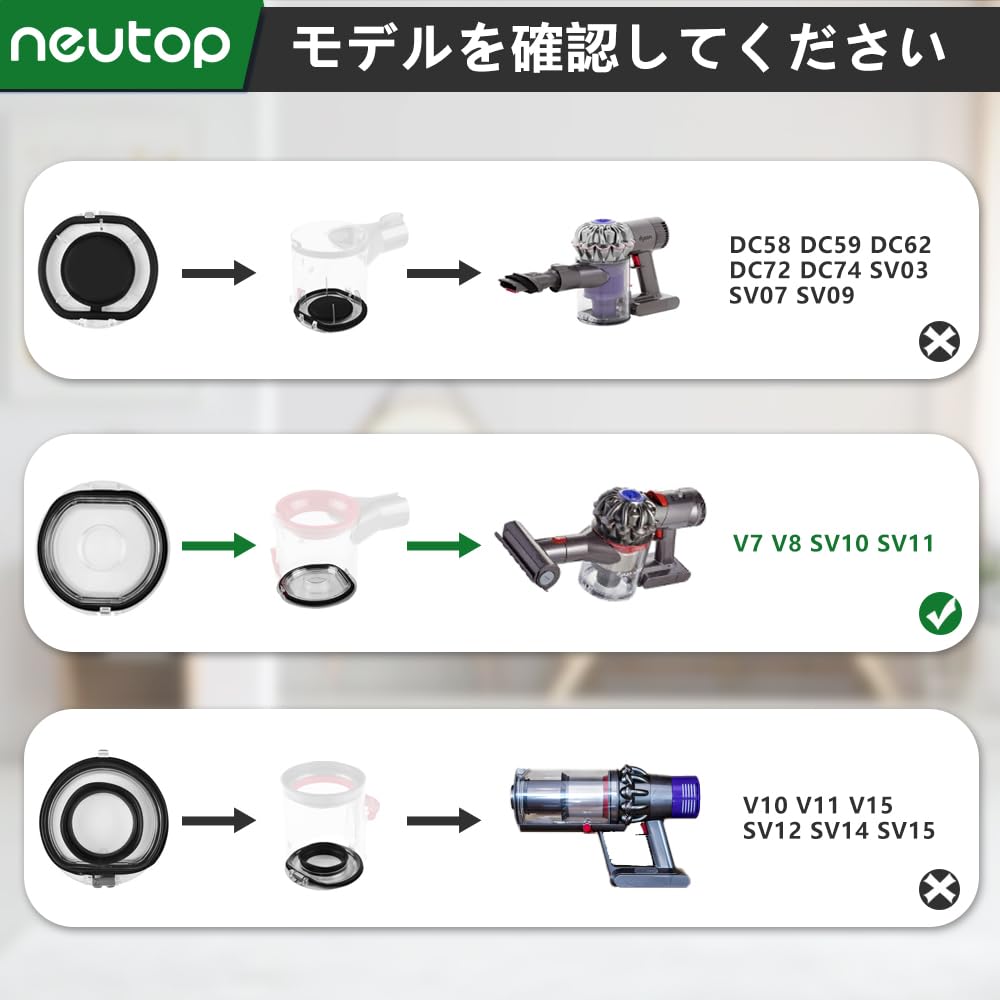 neutop モデルを確認してください

DC58 DC59 DC62
DC72 DC74 SV03
SV07 SV09

V7 V8 SV10 SV11

V10 V11 V15
SV12 SV14 SV15