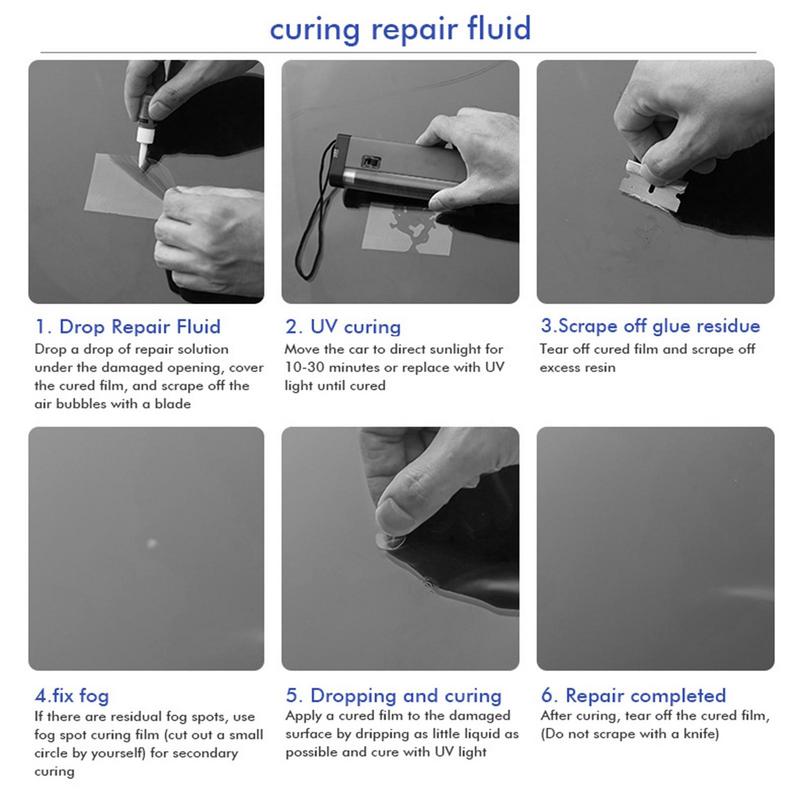 curing repair fluid

1. Drop Repair Fluid
Drop a drop of repair solution under the damaged opening, cover the cured film, and scrape off the air bubbles with a blade

2. UV curing
Move the car to direct sunlight for 10-30 minutes or replace with UV light until cured

3.Scrape off glue residue
Tear off cured film and scrape off excess resin

4.fix fog
If there are residual fog spots, use fog spot curing film (cut out a small circle by yourself) for secondary curing

5. Dropping and curing
Apply a cured film to the damaged surface by dripping as little liquid as possible and cure with UV light

6. Repair completed
After curing, tear off the cured film, (Do not scrape with a knife)