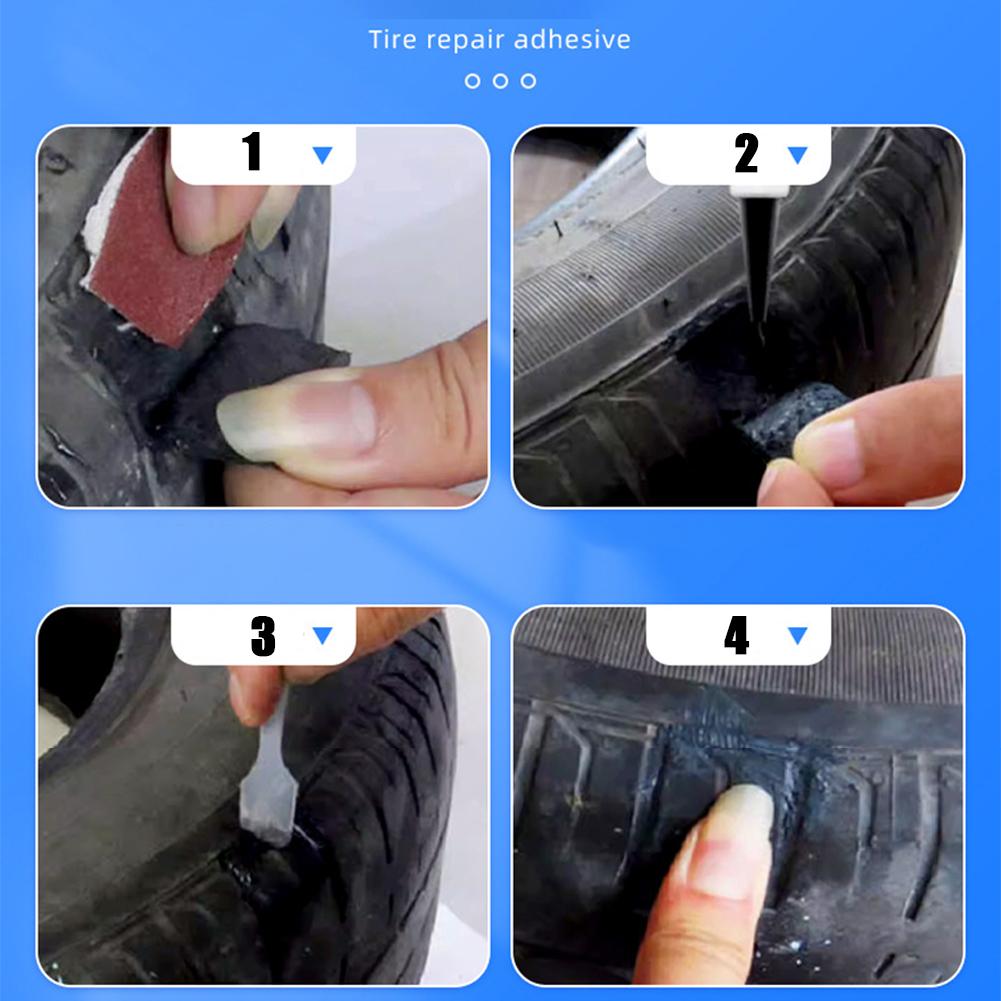 Tire repair adhesive

1

2

3

4