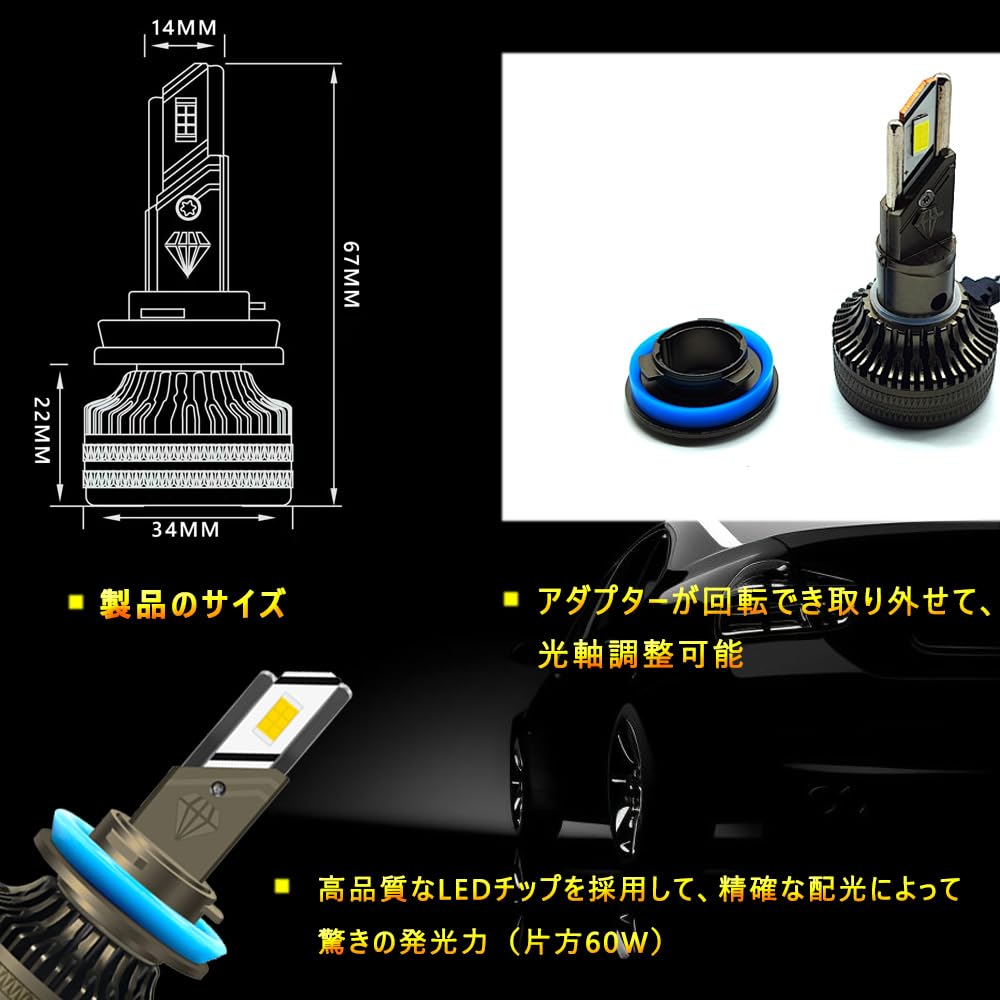 14MM

67MM

22MM

34MM

■ 製品のサイズ

■ アダプターが回転でき取り外せて、光軸調整可能

■ 高品質なLEDチップを採用して、精確な配光によって驚きの発光力（片方60W）