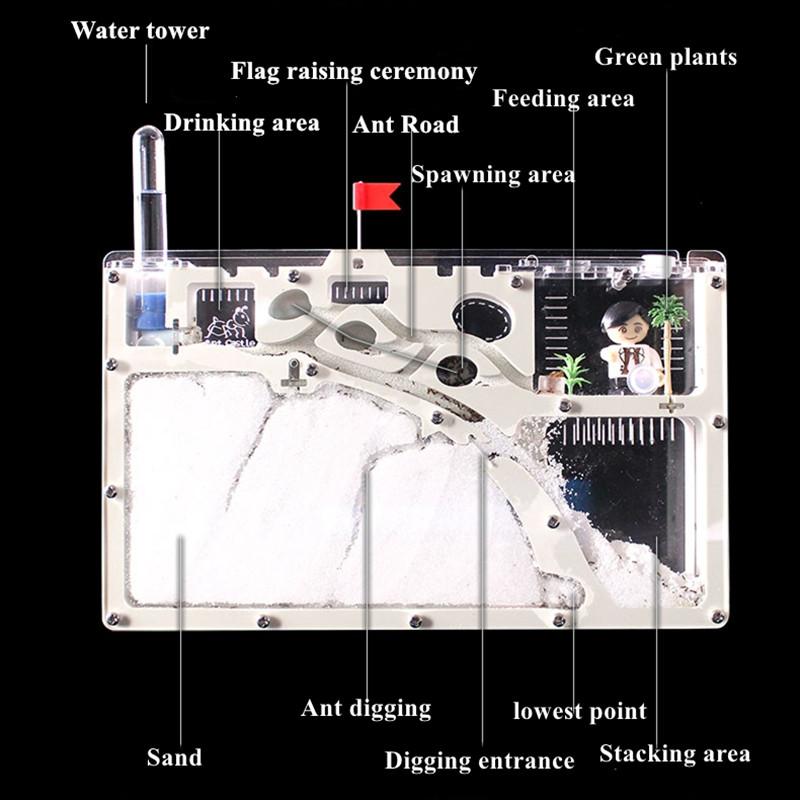 Water tower
Flag raising ceremony
Green plants
Feeding area
Drinking area
Ant Road
Spawning area
Ant Castle
Ant digging
lowest point
Sand
Digging entrance
Stacking area