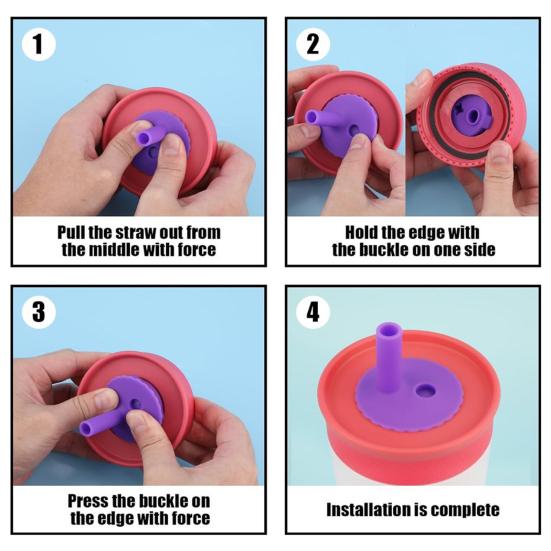 1

Pull the straw out from the middle with force

2

Hold the edge with the buckle on one side

3

Press the buckle on the edge with force

4

Installation is complete