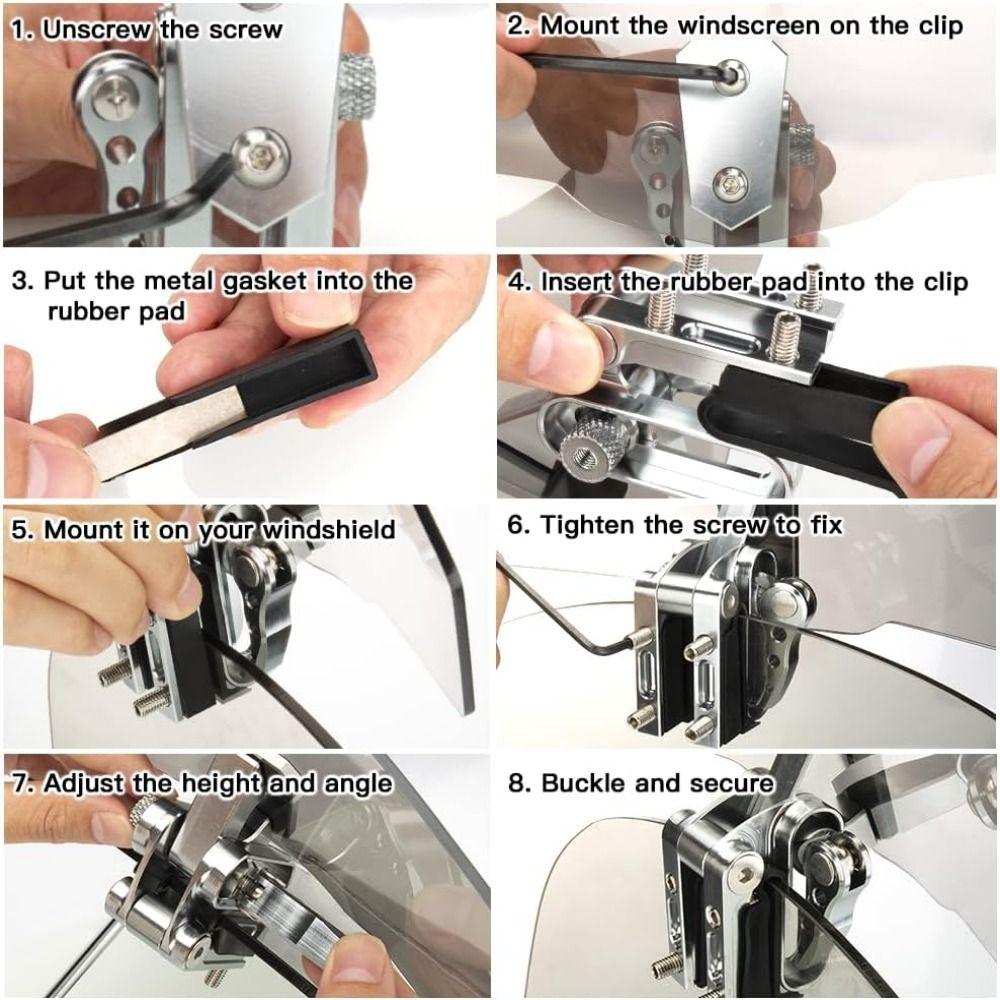 1. Unscrew the screw

2. Mount the windscreen on the clip

3. Put the metal gasket into the rubber pad

4. Insert the rubber pad into the clip

5. Mount it on your windshield

6. Tighten the screw to fix

7. Adjust the height and angle

8. Buckle and secure