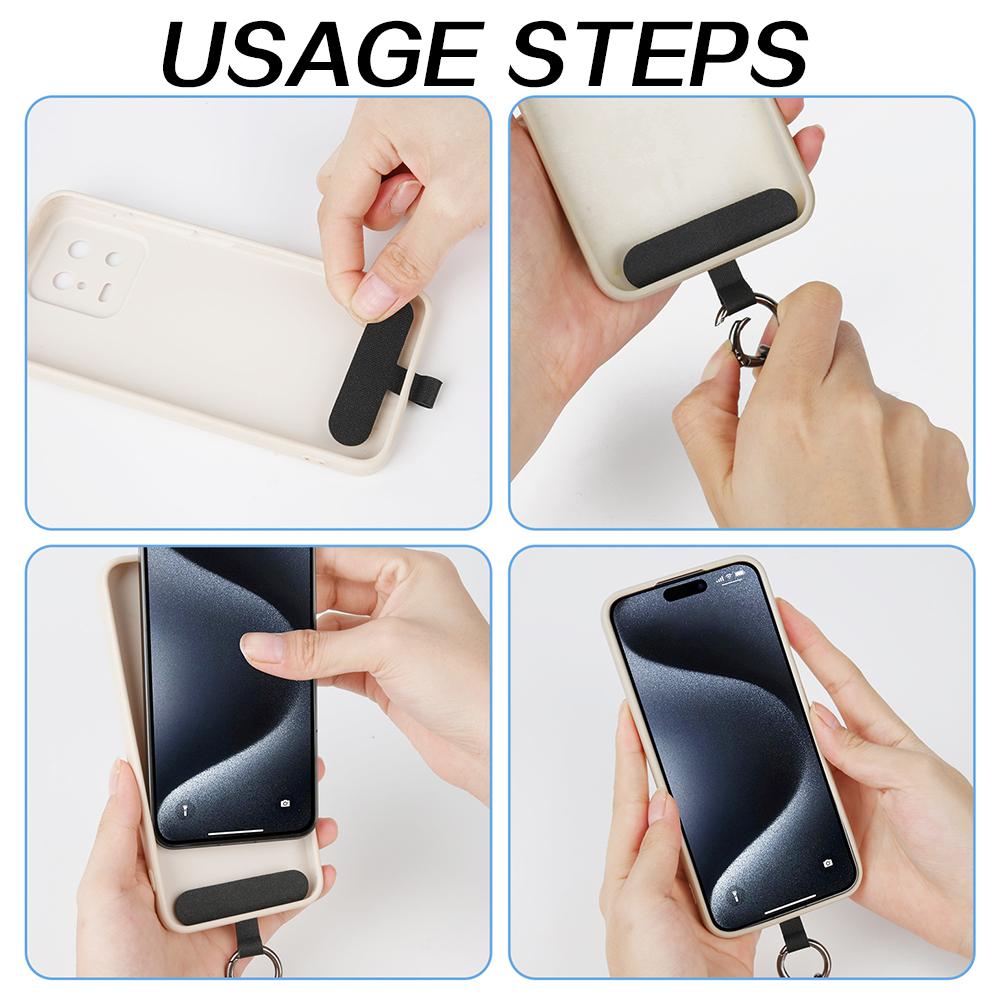 USAGE STEPS