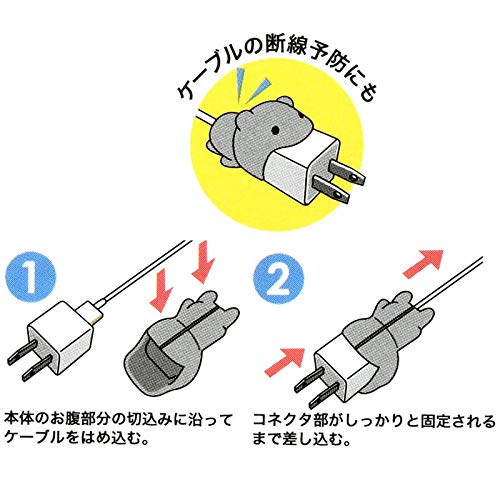 ケーブルの断線予防にも

1

本体のお腹部分の切込みに沿ってケーブルをはめ込む。

2

コネクタ部がしっかりと固定されるまで差し込む。