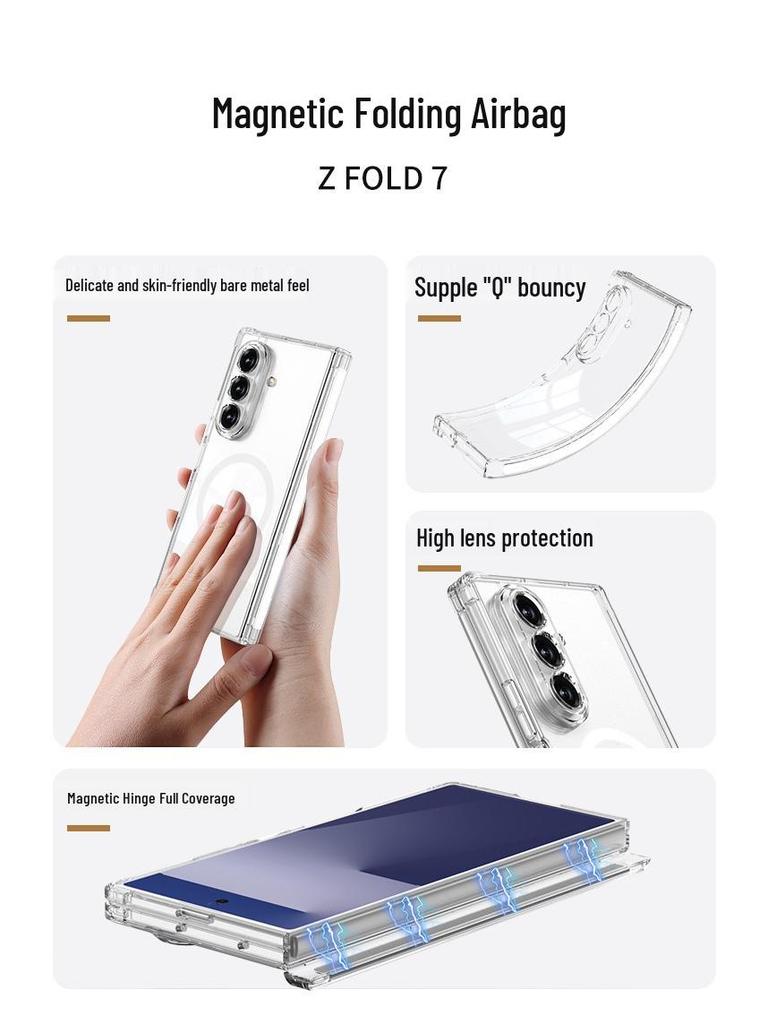 Magnetic Folding Airbag

Z FOLD 7

Delicate and skin-friendly bare metal feel

Supple "Q" bouncy

High lens protection

Magnetic Hinge Full Coverage