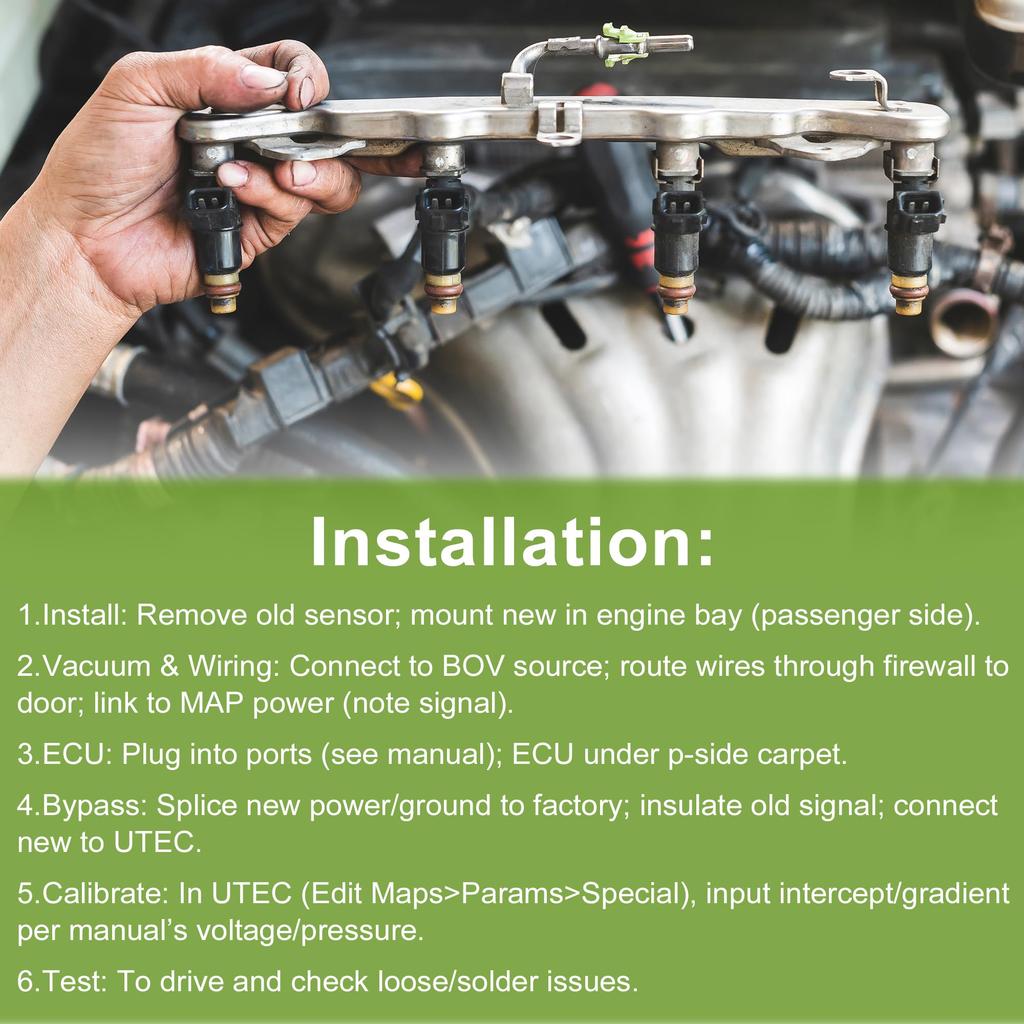 Installation:

1.Install: Remove old sensor; mount new in engine bay (passenger side).

2.Vacuum & Wiring: Connect to BOV source; route wires through firewall to door; link to MAP power (note signal).

3.ECU: Plug into ports (see manual); ECU under p-side carpet.

4.Bypass: Splice new power/ground to factory; insulate old signal; connect new to UTEC.

5.Calibrate: In UTEC (Edit Maps>Params>Special), input intercept/gradient per manual's voltage/pressure.

6.Test: To drive and check loose/solder issues.