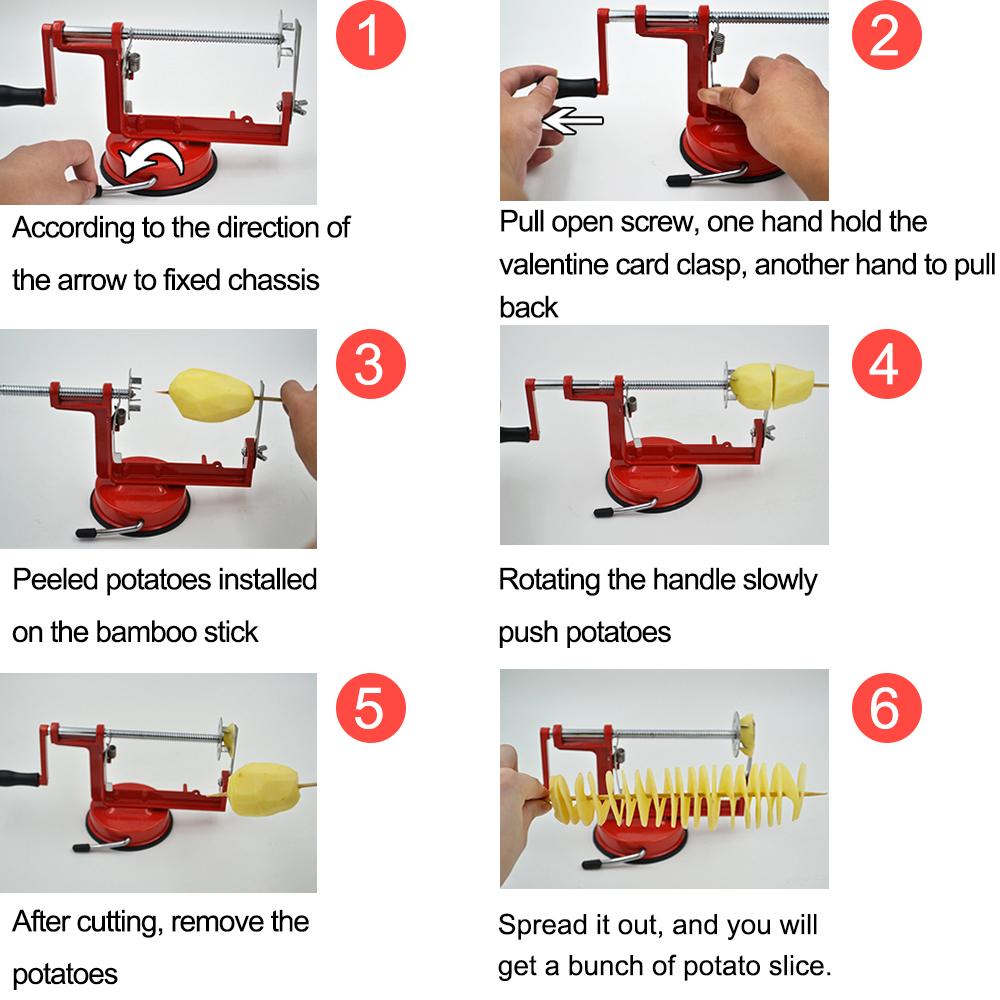 1

According to the direction of the arrow to fixed chassis

2

Pull open screw, one hand hold the valentine card clasp, another hand to pull back

3

Peeled potatoes installed on the bamboo stick

4

Rotating the handle slowly push potatoes

5

After cutting, remove the potatoes

6

Spread it out, and you will get a bunch of potato slice.