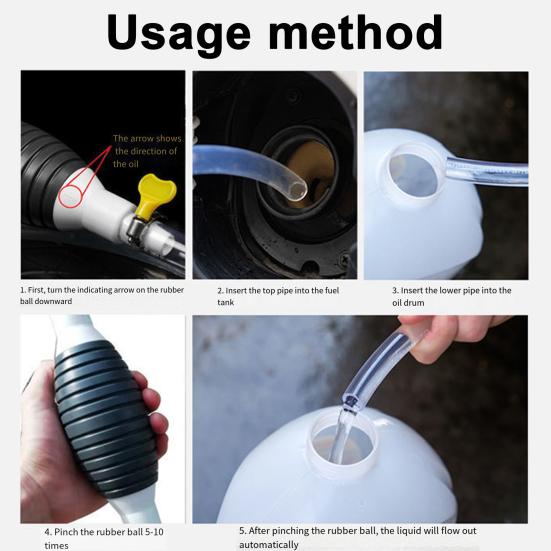 Usage method

The arrow shows the direction of the oil

1. First, turn the indicating arrow on the rubber ball downward

2. Insert the top pipe into the fuel tank

3. Insert the lower pipe into the oil drum

4. Pinch the rubber ball 5-10 times

5. After pinching the rubber ball, the liquid will flow out automatically