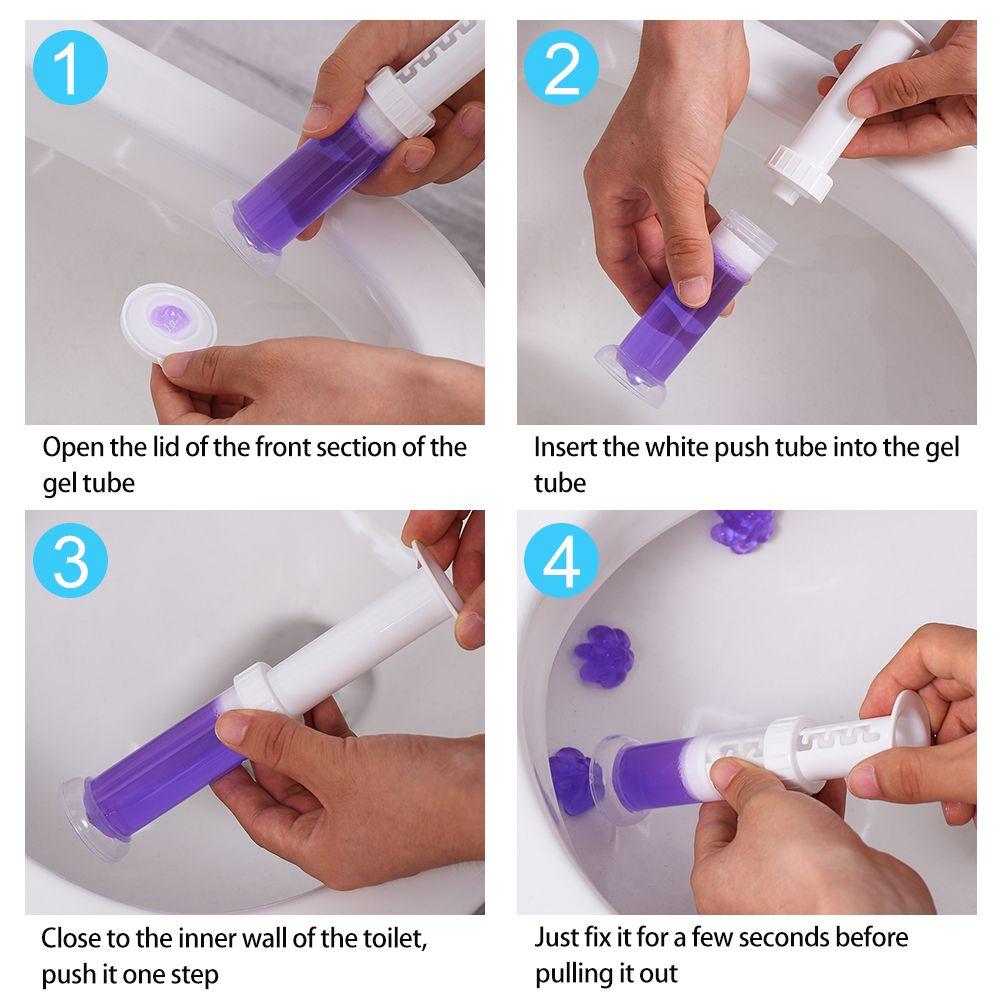 1

Open the lid of the front section of the gel tube

2

Insert the white push tube into the gel tube

3

Close to the inner wall of the toilet, push it one step

4

Just fix it for a few seconds before pulling it out