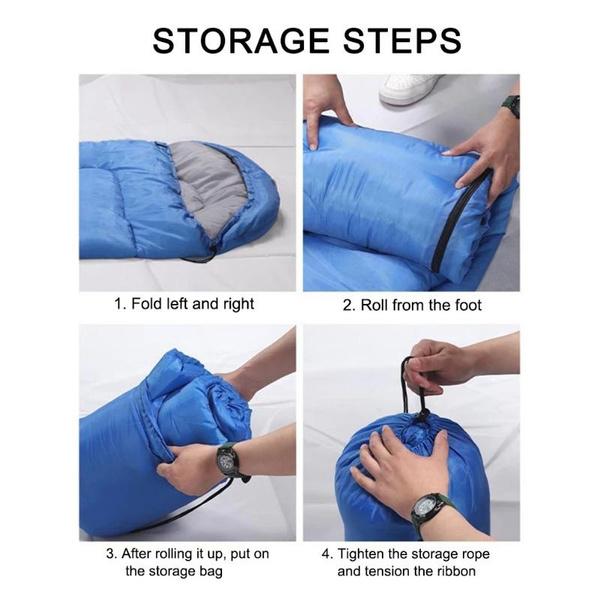 STORAGE STEPS

1. Fold left and right

2. Roll from the foot

3. After rolling it up, put on the storage bag

4. Tighten the storage rope and tension the ribbon