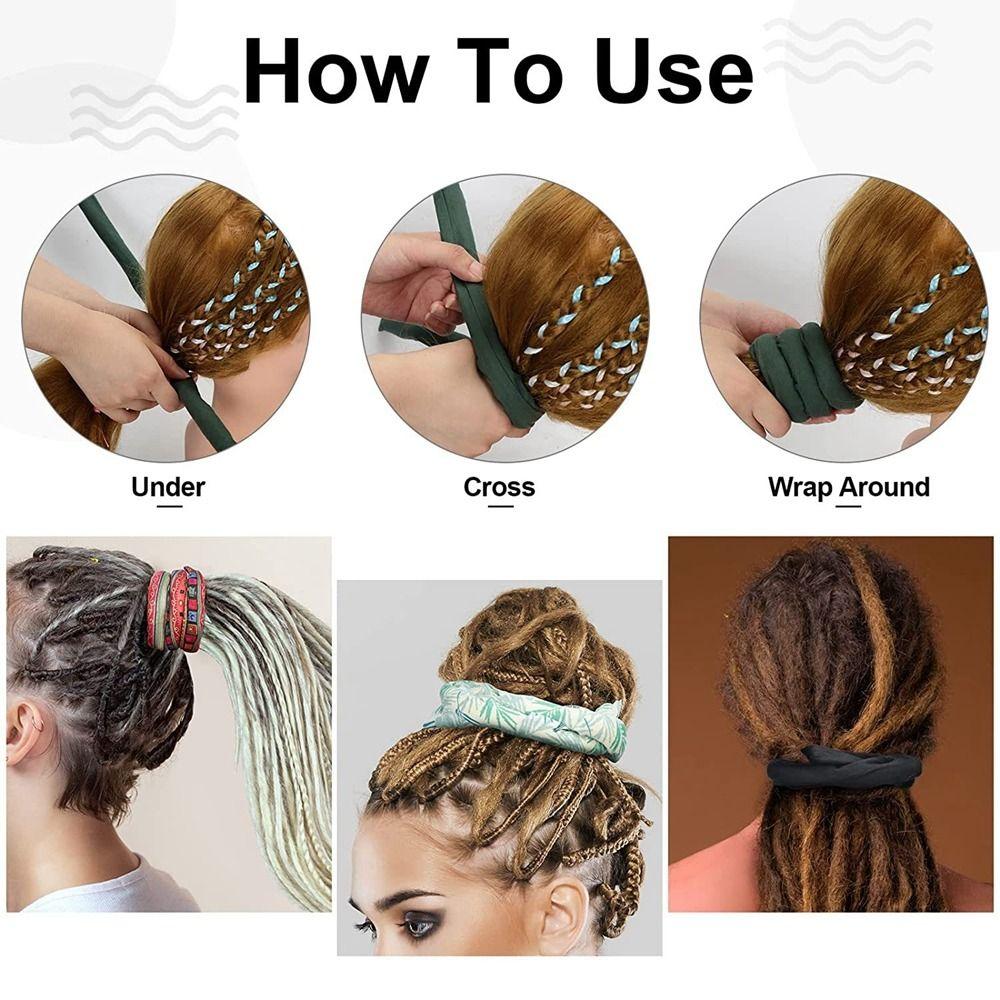 How To Use

Under

Cross

Wrap Around