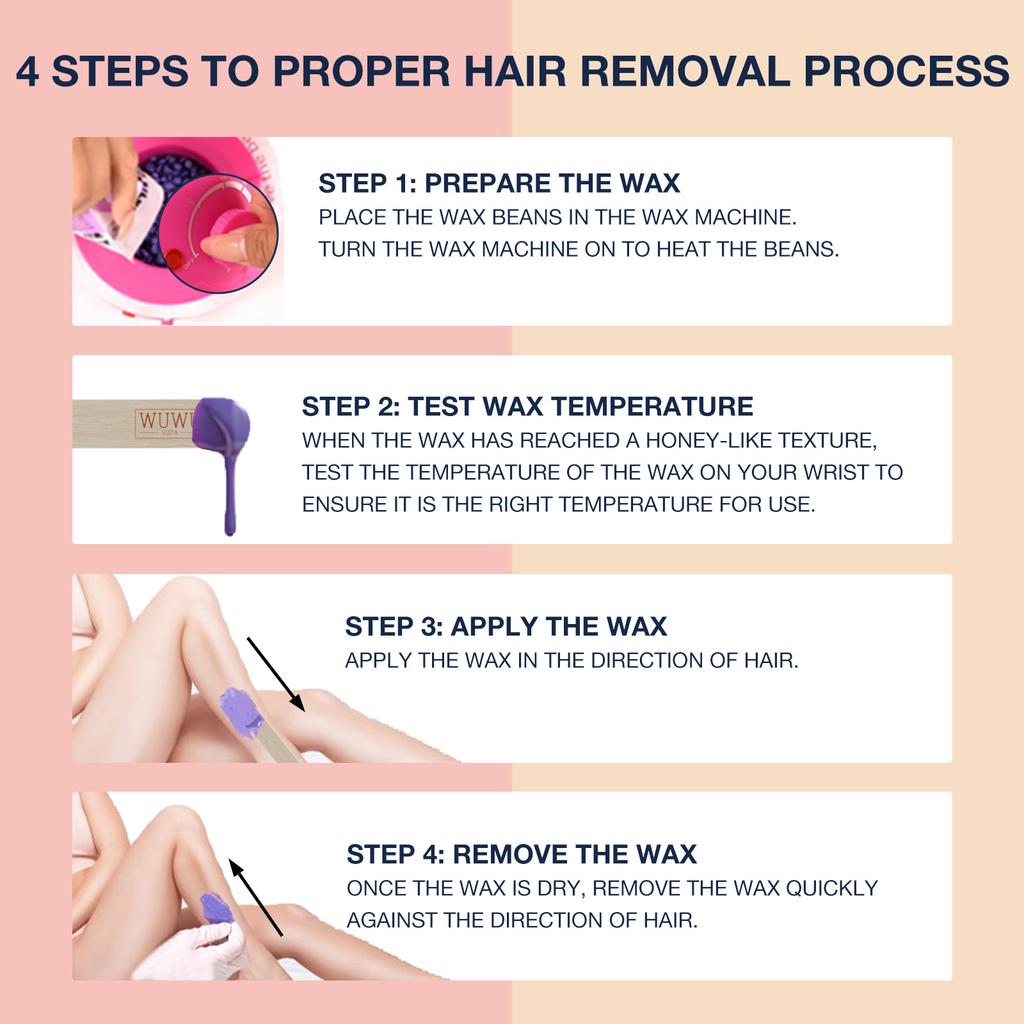 4 STEPS TO PROPER HAIR REMOVAL PROCESS

STEP 1: PREPARE THE WAX
PLACE THE WAX BEANS IN THE WAX MACHINE.
TURN THE WAX MACHINE ON TO HEAT THE BEANS.

WUWU
VISTA

STEP 2: TEST WAX TEMPERATURE
WHEN THE WAX HAS REACHED A HONEY-LIKE TEXTURE, TEST THE TEMPERATURE OF THE WAX ON YOUR WRIST TO ENSURE IT IS THE RIGHT TEMPERATURE FOR USE.

STEP 3: APPLY THE WAX
APPLY THE WAX IN THE DIRECTION OF HAIR.

STEP 4: REMOVE THE WAX
ONCE THE WAX IS DRY, REMOVE THE WAX QUICKLY AGAINST THE DIRECTION OF HAIR.