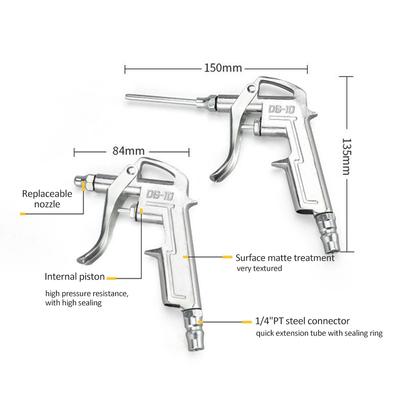 150mm

DG-10

135mm

84mm

DG-10

Replaceable nozzle

Surface matte treatment
very textured

Internal piston

high pressure resistance, with high sealing

1/4"PT steel connector
quick extension tube with sealing ring