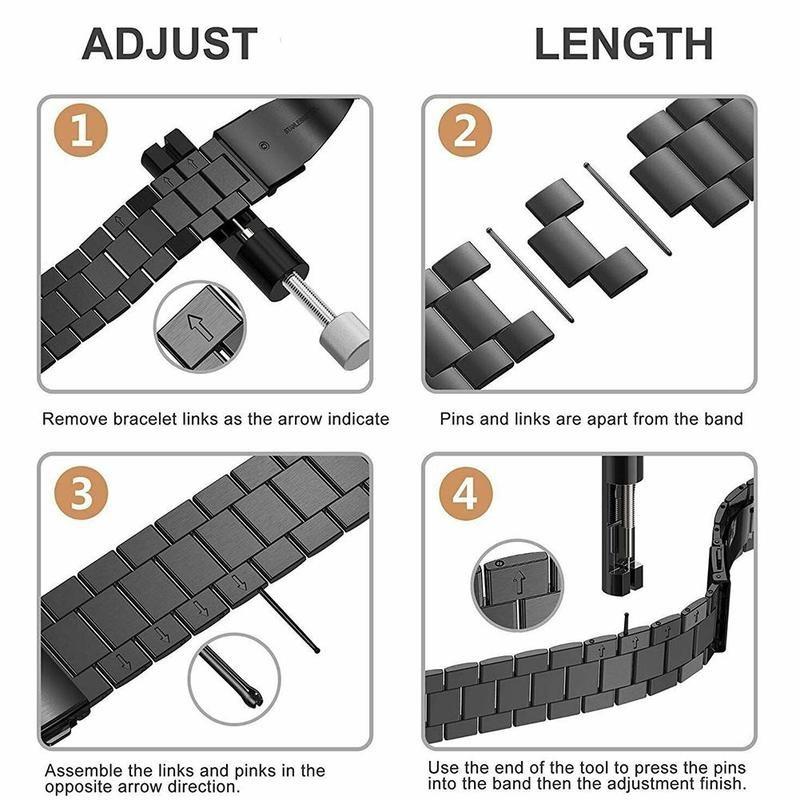 ADJUST LENGTH

1

Remove bracelet links as the arrow indicate

2

Pins and links are apart from the band

3

Assemble the links and pinks in the opposite arrow direction.

4

Use the end of the tool to press the pins into the band then the adjustment finish.