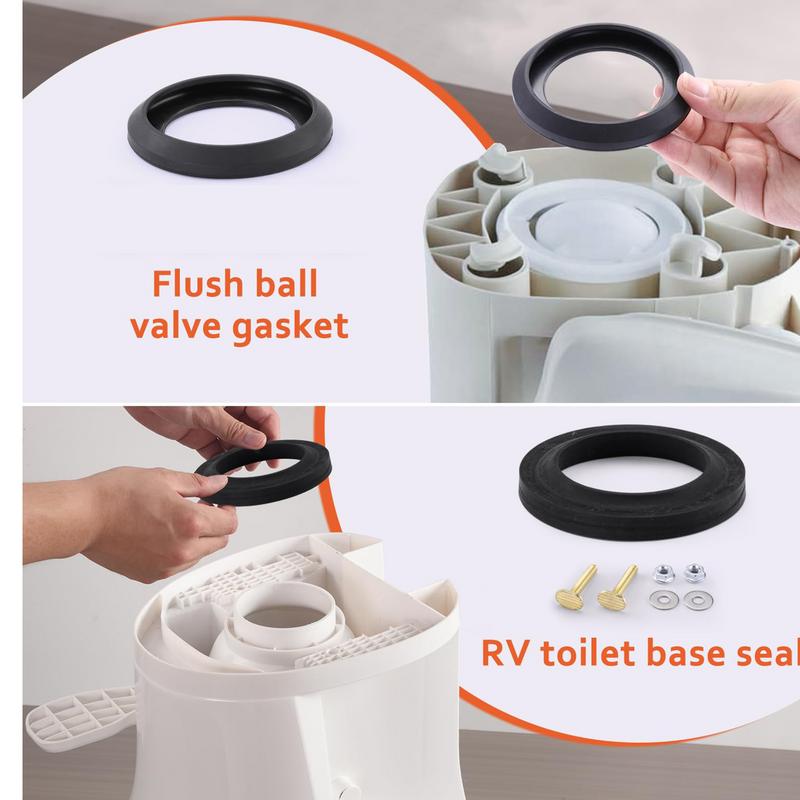 Flush ball valve gasket

RV toilet base seal