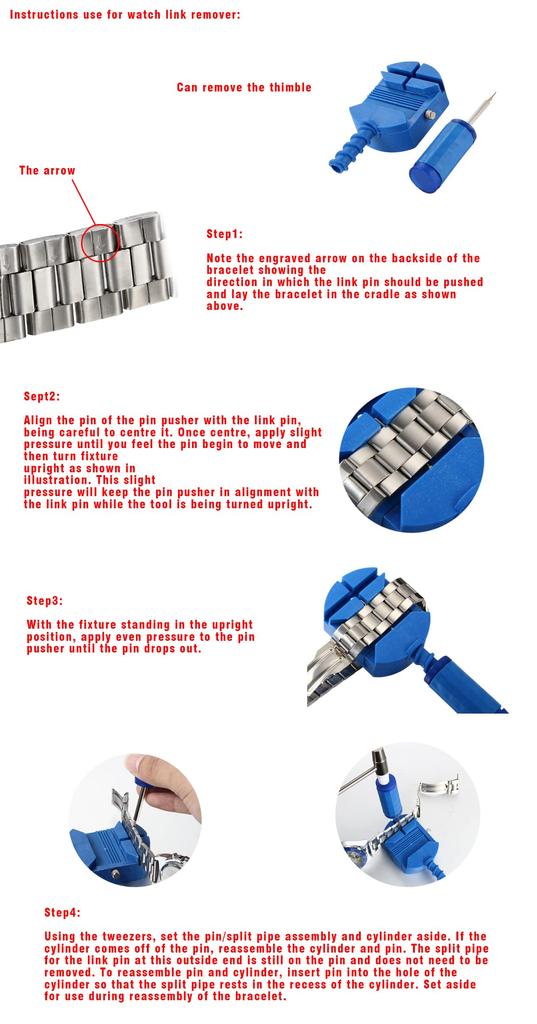 Instructions use for watch link remover:

Can remove the thimble

The arrow

Step1:

Note the engraved arrow on the backside of the bracelet showing the direction in which the link pin should be pushed and lay the bracelet in the cradle as shown above.

Sept2:

Align the pin of the pin pusher with the link pin, being careful to centre it. Once centre, apply slight pressure until you feel the pin begin to move and then turn fixture upright as shown in illustration. This slight pressure will keep the pin pusher in alignment with the link pin while the tool is being turned upright.

Step3:

With the fixture standing in the upright position, apply even pressure to the pin pusher until the pin drops out.

Step4:

Using the tweezers, set the pin/split pipe assembly and cylinder aside. If the cylinder comes off of the pin, reassemble the cylinder and pin. The split pipe for the link pin at this outside end is still on the pin and does not need to be removed. To reassemble pin and cylinder, insert pin into the hole of the cylinder so that the split pipe rests in the recess of the cylinder. Set aside for use during reassembly of the bracelet.