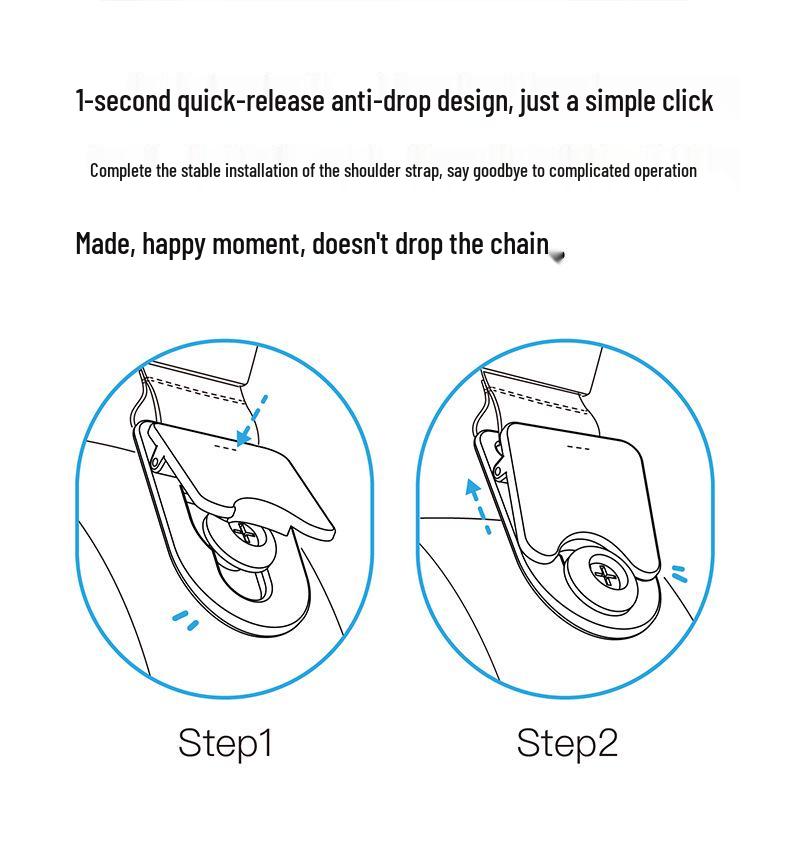 1-second quick-release anti-drop design, just a simple click

Complete the stable installation of the shoulder strap, say goodbye to complicated operation

Made, happy moment, doesn't drop the chain

Step1

Step2